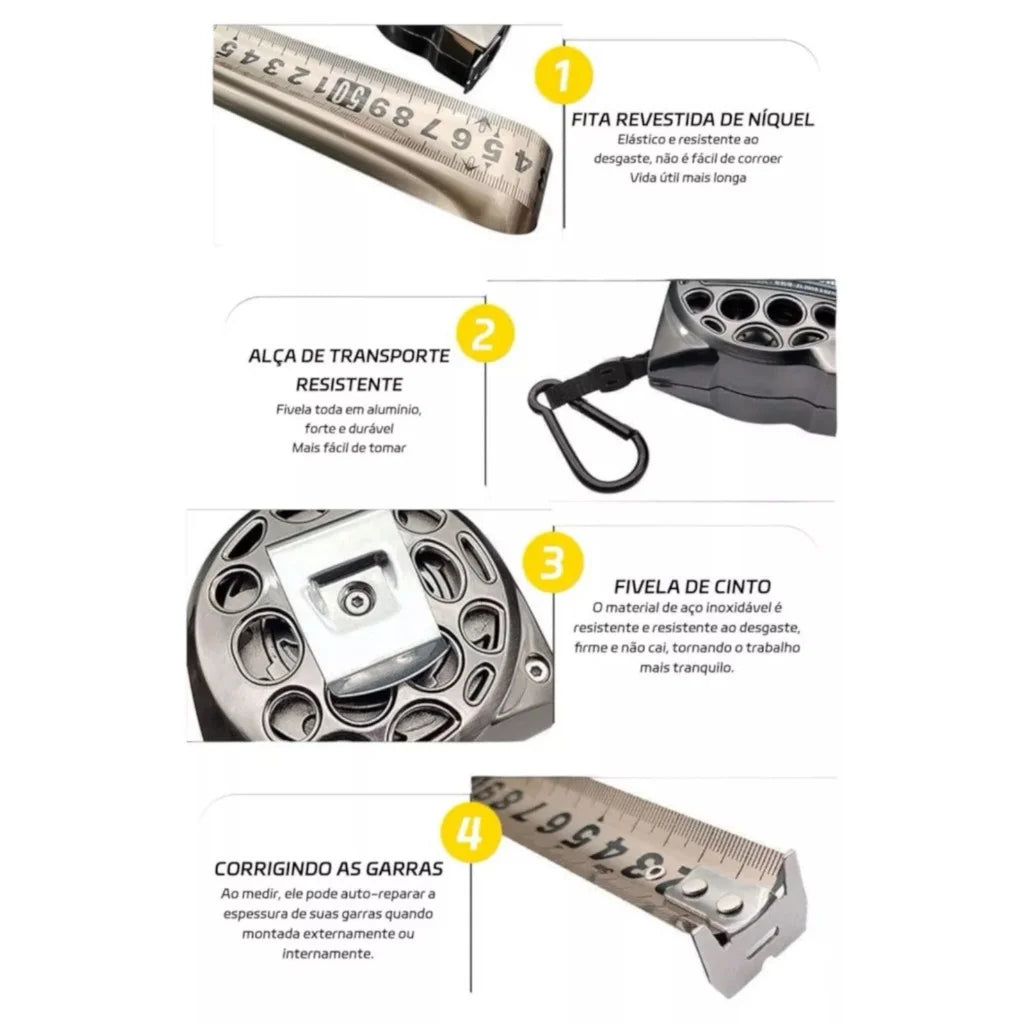 1

FITA REVESTIDA DE NÍQUEL

Elástico e resistente ao desgaste, não é fácil de corroer
Vida útil mais longa

2

ALÇA DE TRANSPORTE RESISTENTE

Fivela toda em alumínio, forte e durável
Mais fácil de tomar

3

FIVELA DE CINTO

O material de aço inoxidável é resistente e resistente ao desgaste, firme e não cai, tornando o trabalho mais tranquilo.

4

CORRIGINDO AS GARRAS

Ao medir, ele pode auto-reparar a espessura de suas garras quando montada externamente ou internamente.