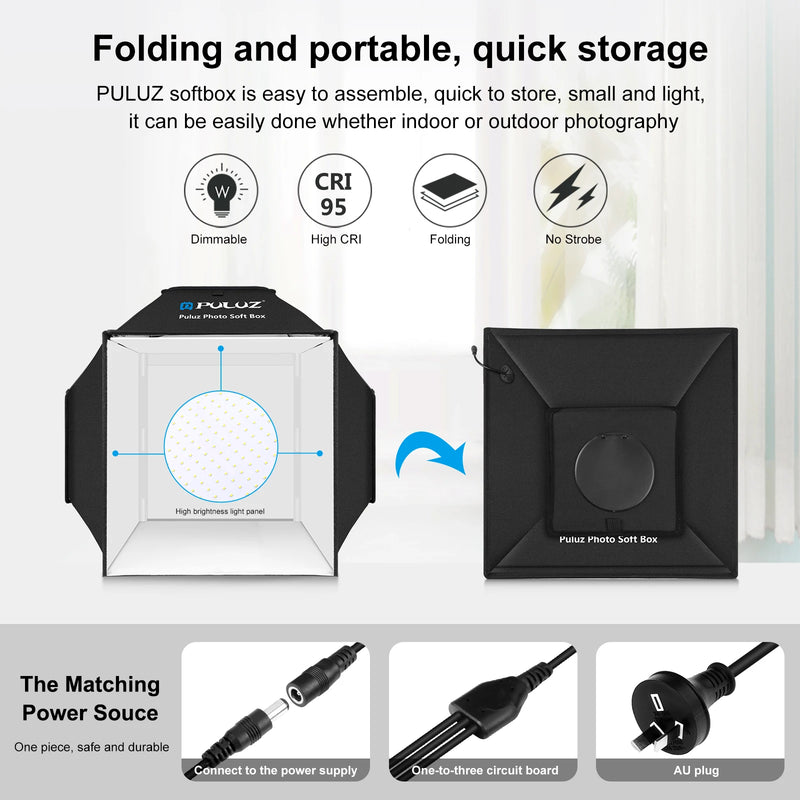 Folding and portable, quick storage

PULUZ softbox is easy to assemble, quick to store, small and light, it can be easily done whether indoor or outdoor photography

W
Dimmable

CRI 95
High CRI

Folding

No Strobe

PULUZ
Puluz Photo Soft Box

High brightness light panel

Puluz Photo Soft Box

The Matching Power Souce

One piece, safe and durable

Connect to the power supply

One-to-three circuit board

AU plug