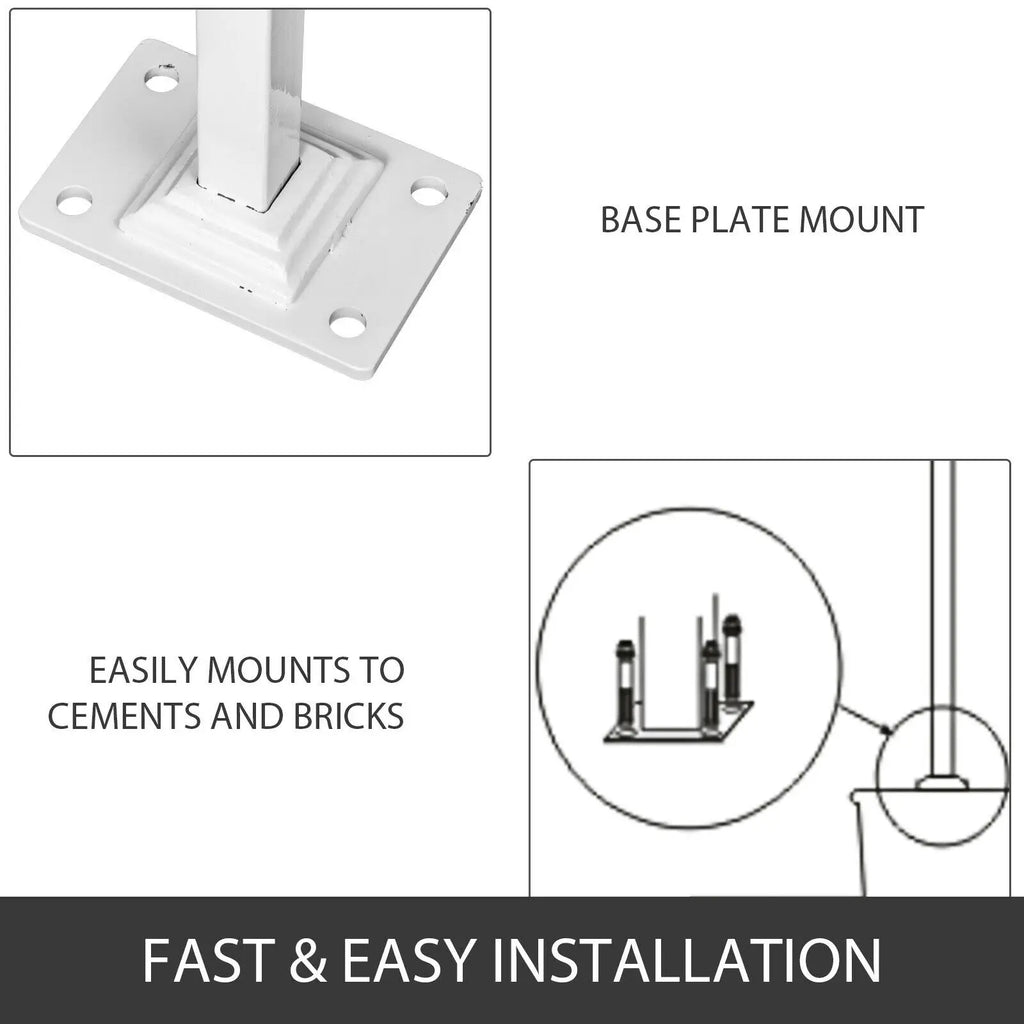 BASE PLATE MOUNT

EASILY MOUNTS TO CEMENTS AND BRICKS

FAST & EASY INSTALLATION