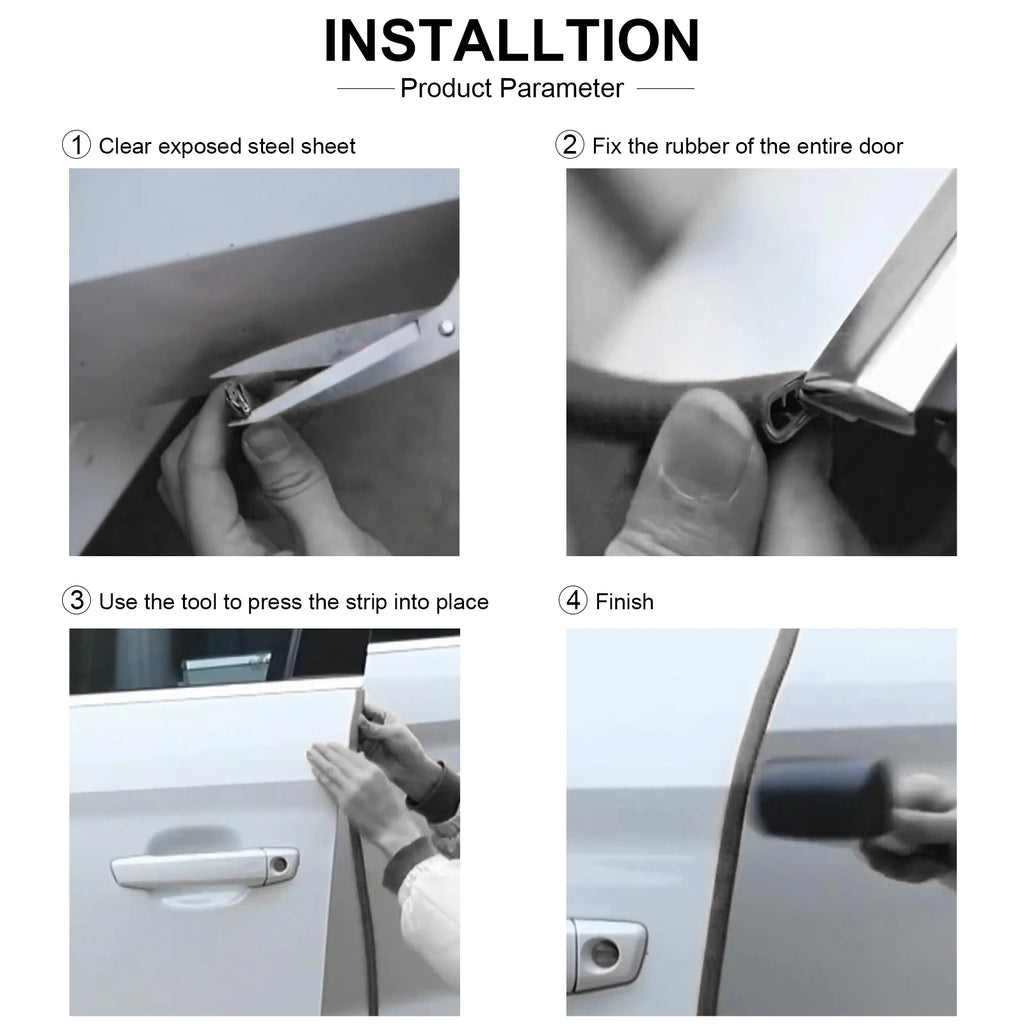 INSTALLTION

Product Parameter

① Clear exposed steel sheet

② Fix the rubber of the entire door

③ Use the tool to press the strip into place

④ Finish