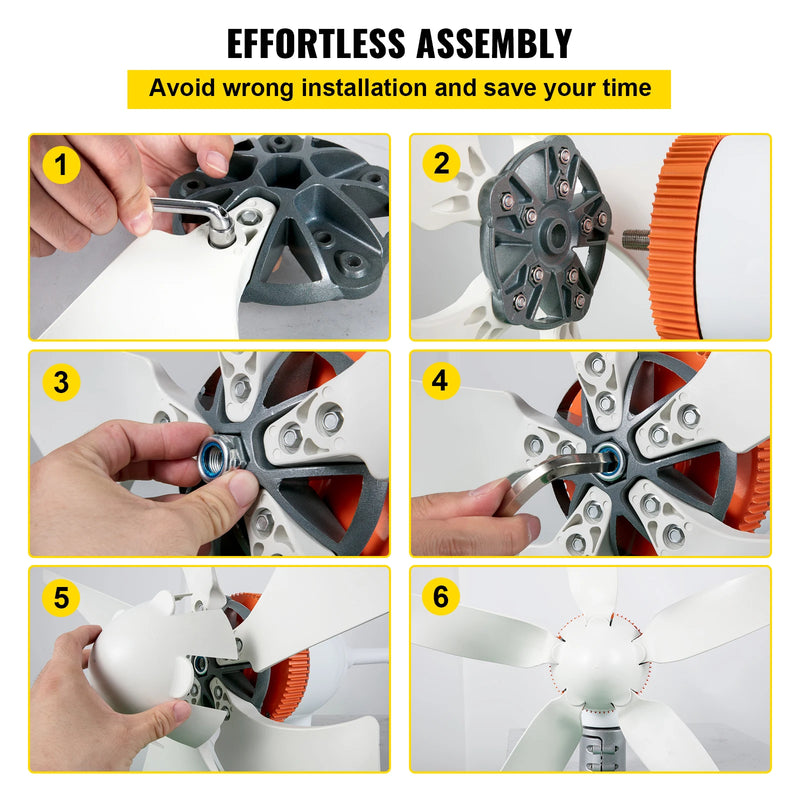 EFFORTLESS ASSEMBLY

Avoid wrong installation and save your time

1

2

3

4

5

6