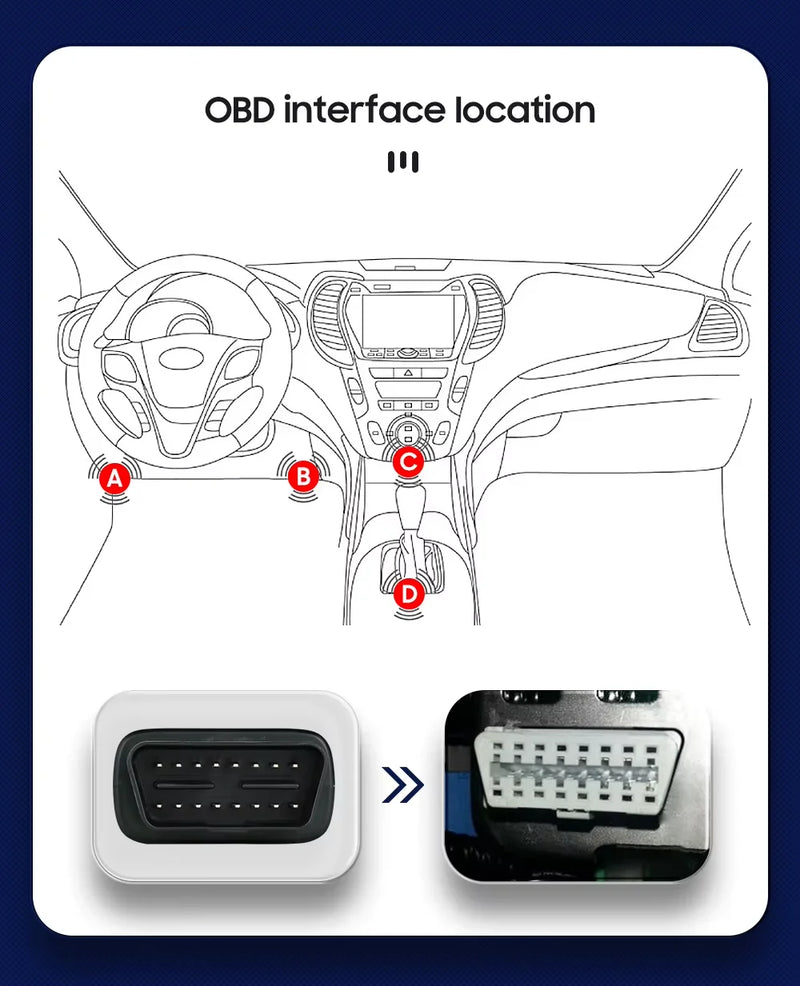 OBD interface location

A

B

C

D