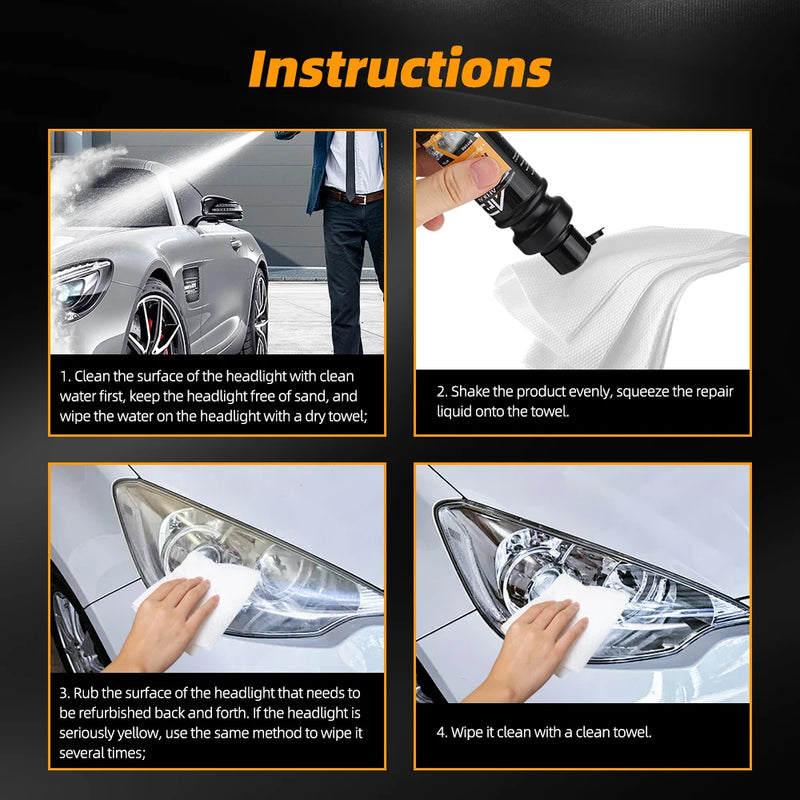 Instructions

1. Clean the surface of the headlight with clean water first, keep the headlight free of sand, and wipe the water on the headlight with a dry towel;

2. Shake the product evenly, squeeze the repair liquid onto the towel.

3. Rub the surface of the headlight that needs to be refurbished back and forth. If the headlight is seriously yellow, use the same method to wipe it several times;

4. Wipe it clean with a clean towel.