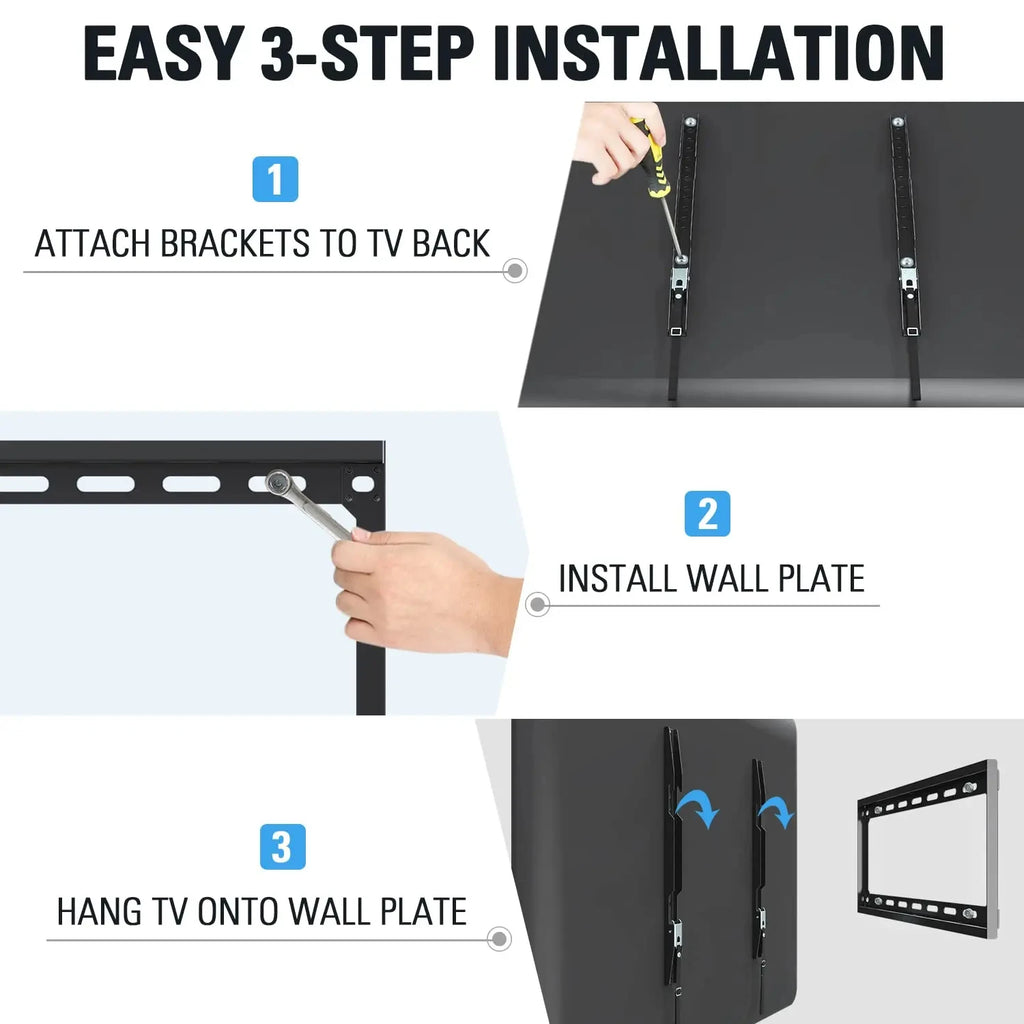 EASY 3-STEP INSTALLATION

1

ATTACH BRACKETS TO TV BACK

2

INSTALL WALL PLATE

3

HANG TV ONTO WALL PLATE