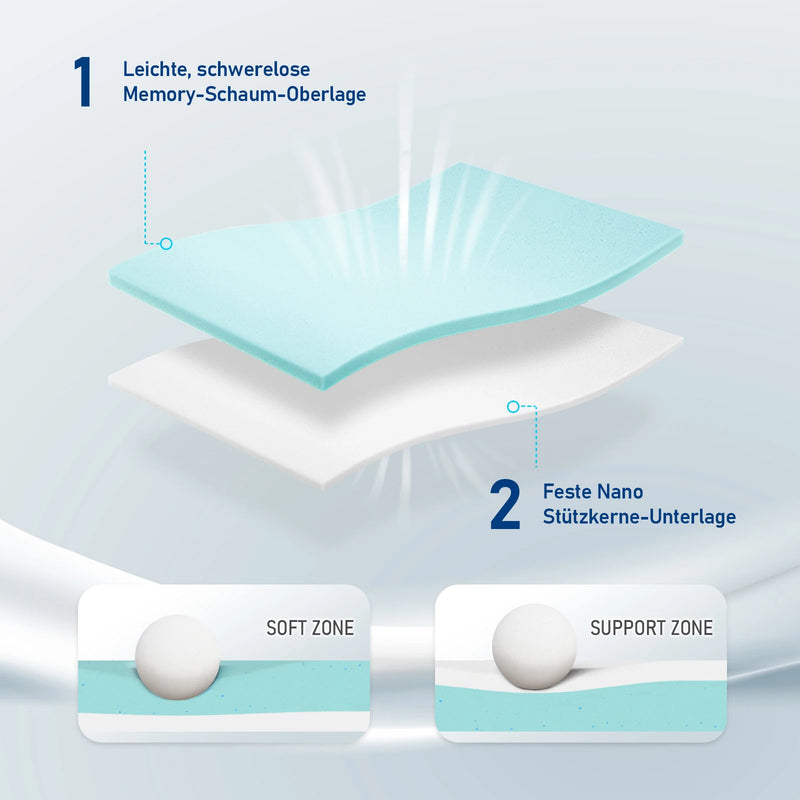 1 Leichte, schwerelose Memory-Schaum-Oberlage

2 Feste Nano Stützkerne-Unterlage

SOFT ZONE

SUPPORT ZONE