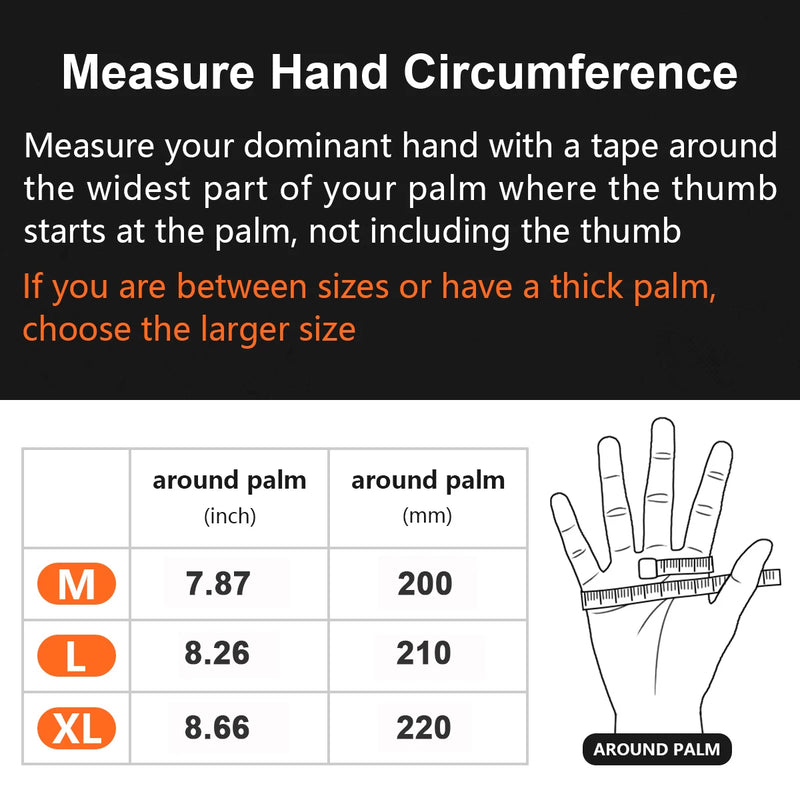 Measure Hand Circumference

Measure your dominant hand with a tape around the widest part of your palm where the thumb starts at the palm, not including the thumb

If you are between sizes or have a thick palm, choose the larger size

|  | around palm (inch) | around palm (mm) |
|---|---|---|
| M | 7.87 | 200 |
| L | 8.26 | 210 |
| XL | 8.66 | 220 |

AROUND PALM