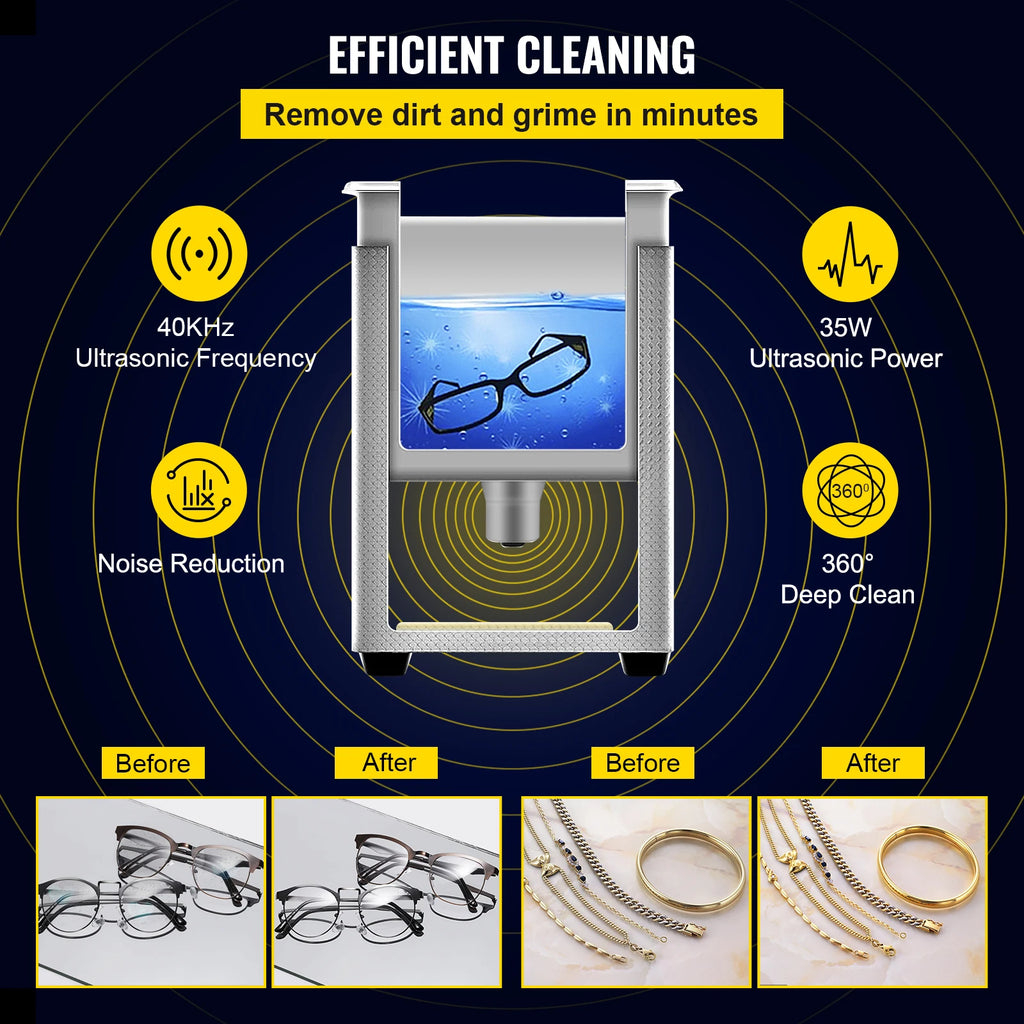 EFFICIENT CLEANING

Remove dirt and grime in minutes

40KHz
Ultrasonic Frequency

35W
Ultrasonic Power

Noise Reduction

360°

360°
Deep Clean

Before

After

Before

After