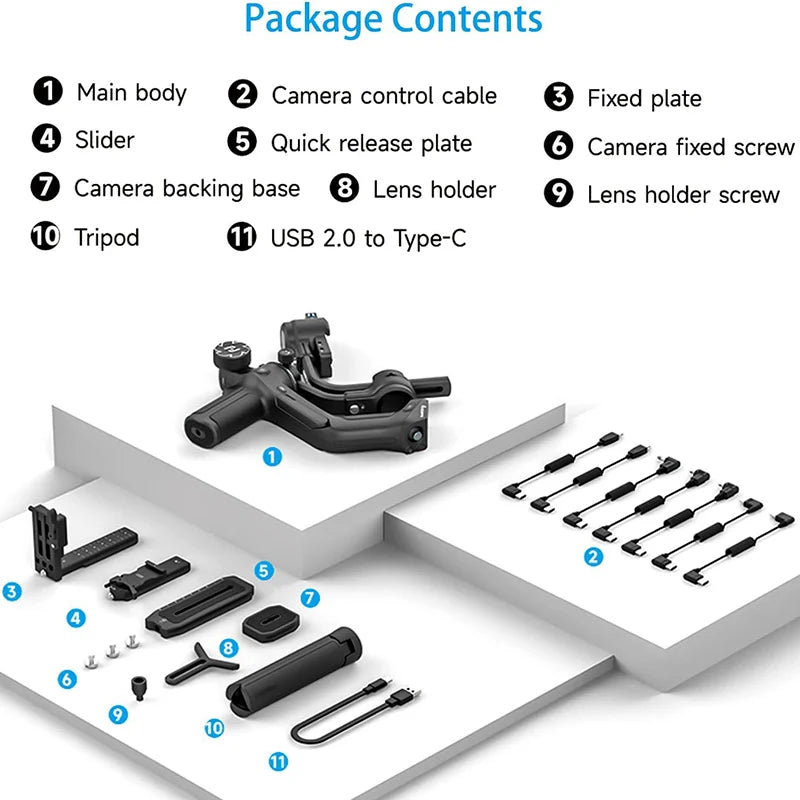 Package Contents

1 Main body
2 Camera control cable
3 Fixed plate
4 Slider
5 Quick release plate
6 Camera fixed screw
7 Camera backing base
8 Lens holder
9 Lens holder screw
10 Tripod
11 USB 2.0 to Type-C

1
2
3
4
5
7
8
6
9
10
11