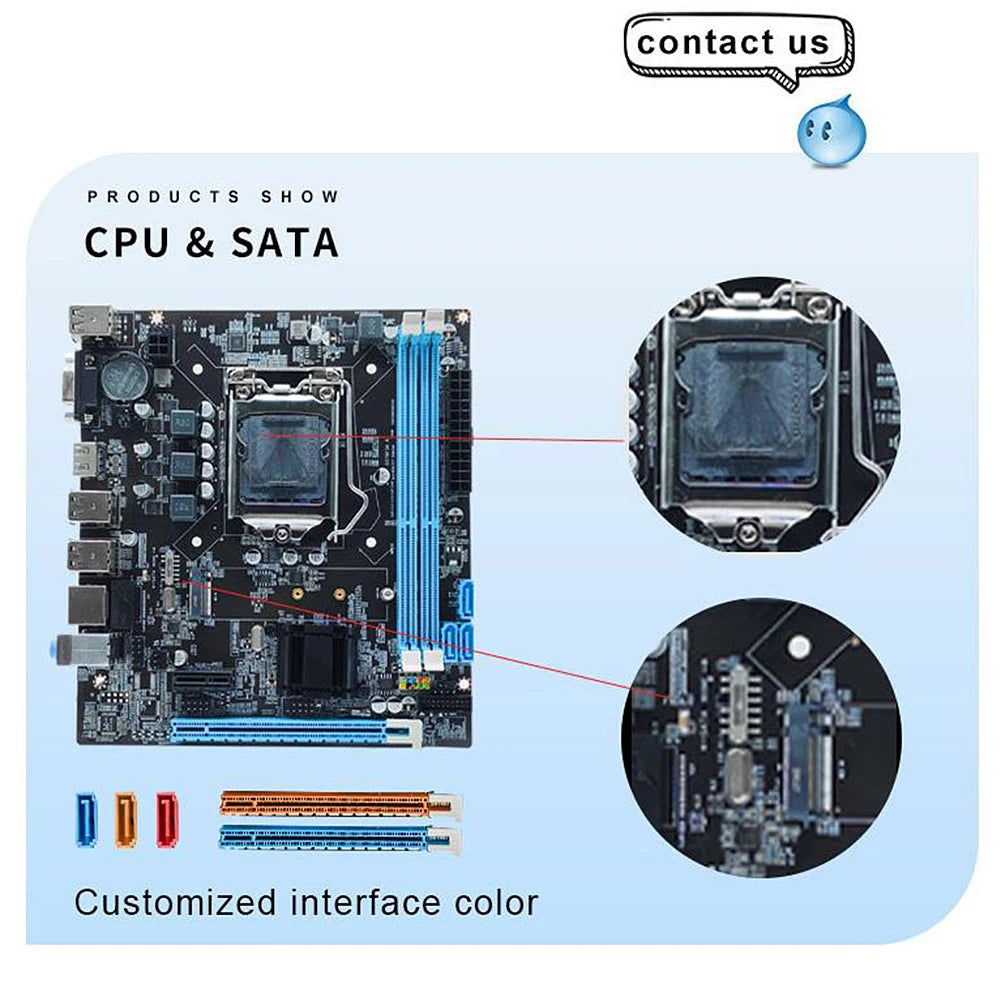 contact us

PRODUCTS SHOW

CPU & SATA

Customized interface color