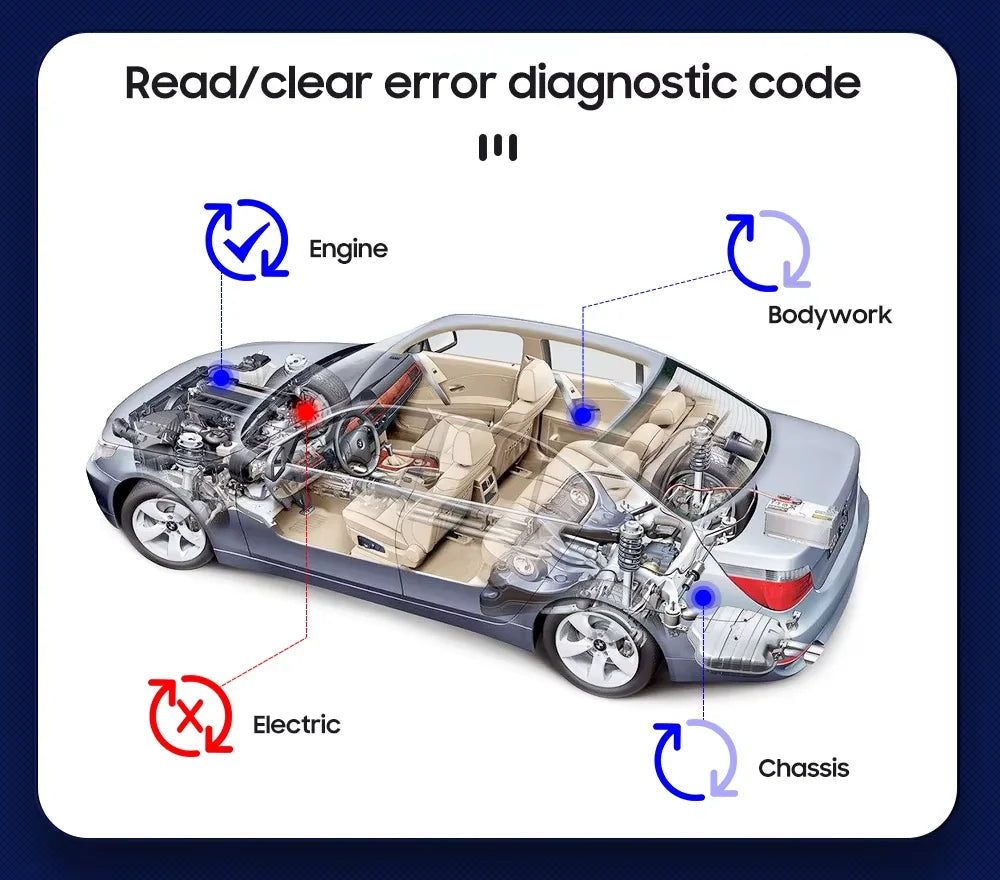 Read/clear error diagnostic code

Engine

Bodywork

Electric

Chassis