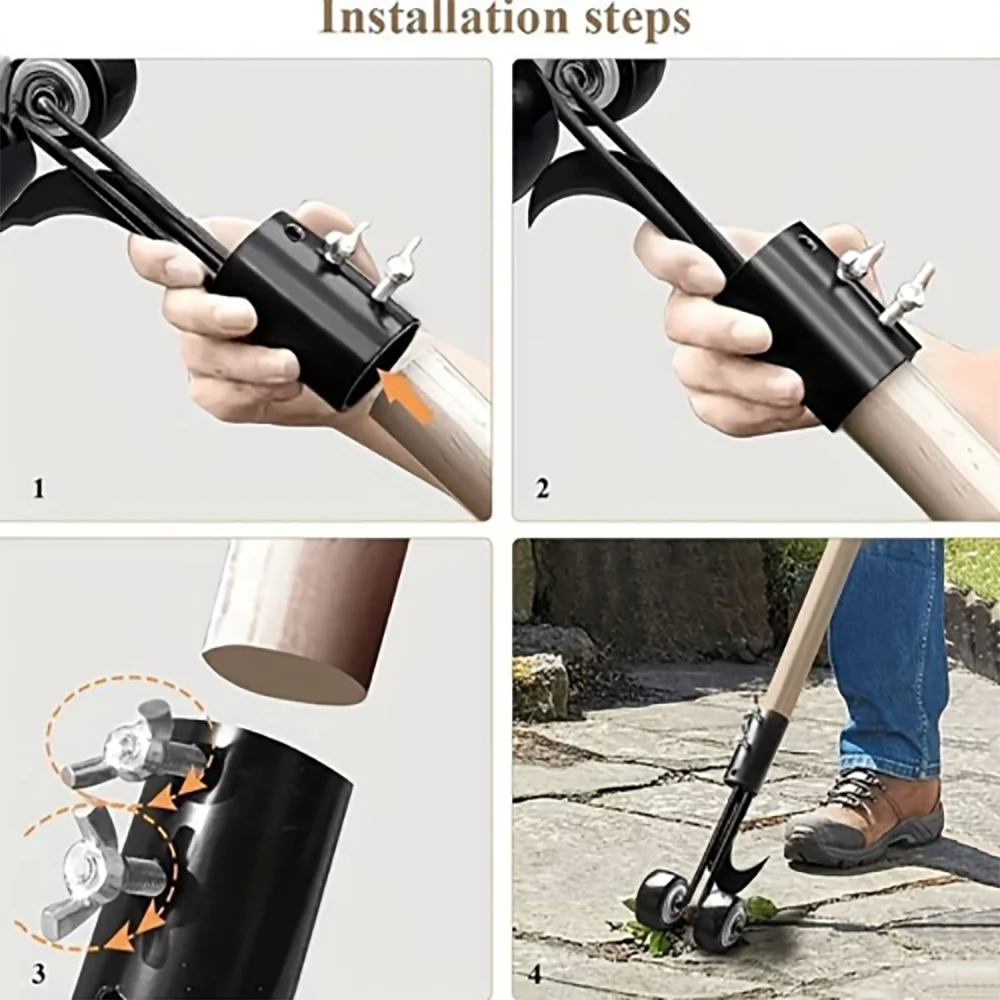 Installation steps

1

2

3

4