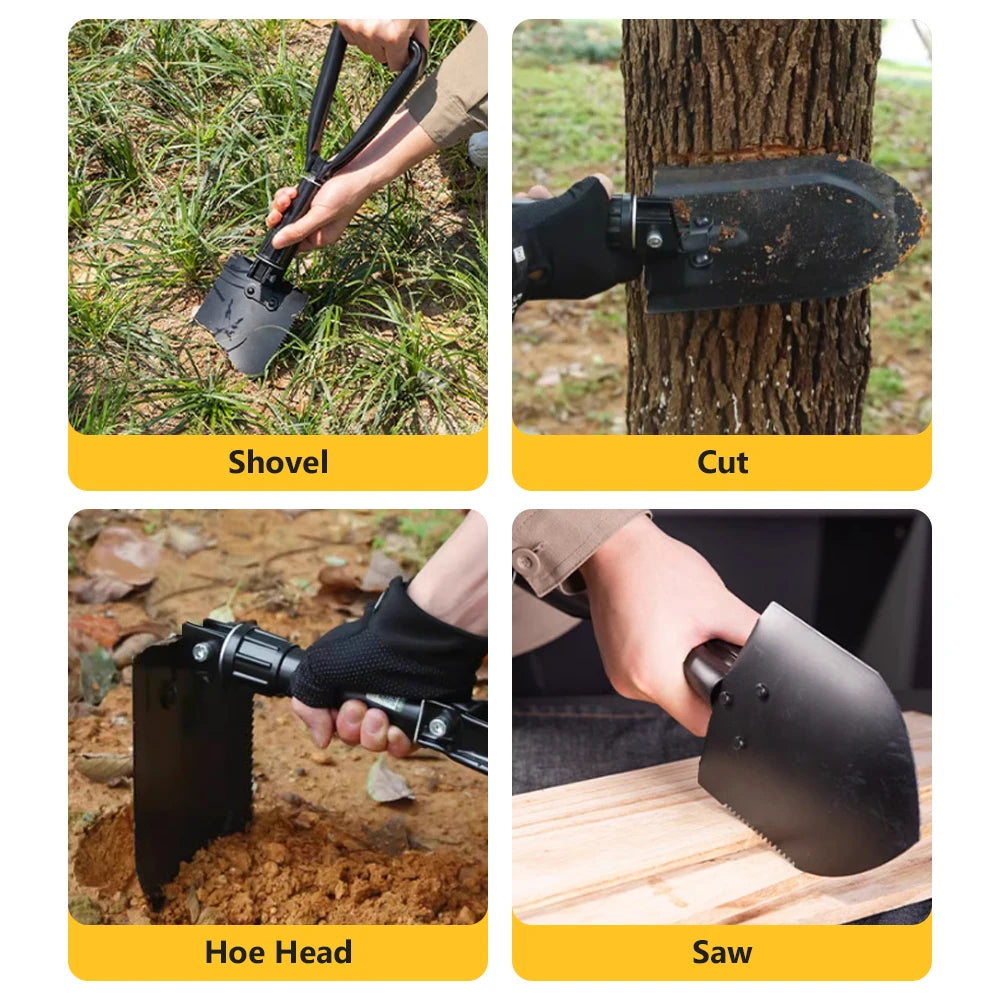 Shovel

Cut

Hoe Head

Saw