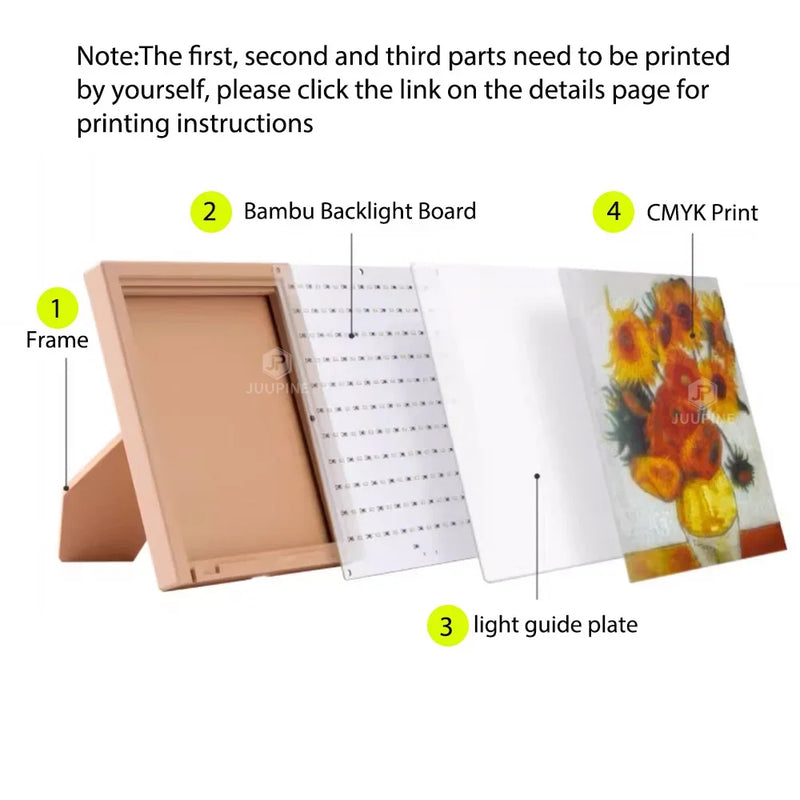 Note:The first, second and third parts need to be printed by yourself, please click the link on the details page for printing instructions

2 Bambu Backlight Board

4 CMYK Print

1 Frame

JUUPINE

JUUPINE

3 light guide plate