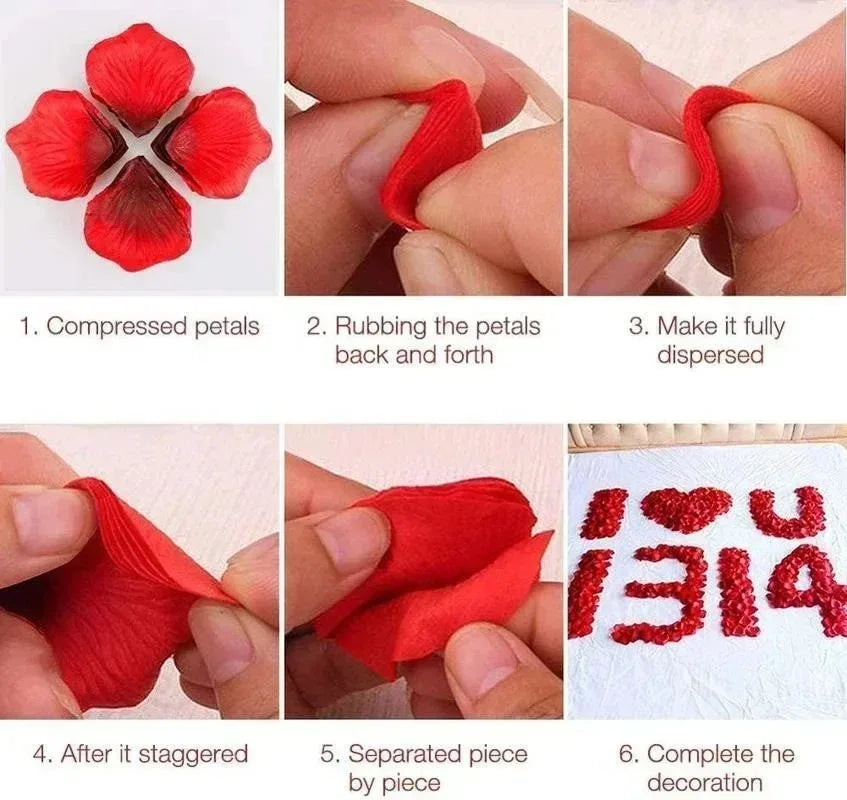 1. Compressed petals

2. Rubbing the petals back and forth

3. Make it fully dispersed

I U
1314

4. After it staggered

5. Separated piece by piece

6. Complete the decoration