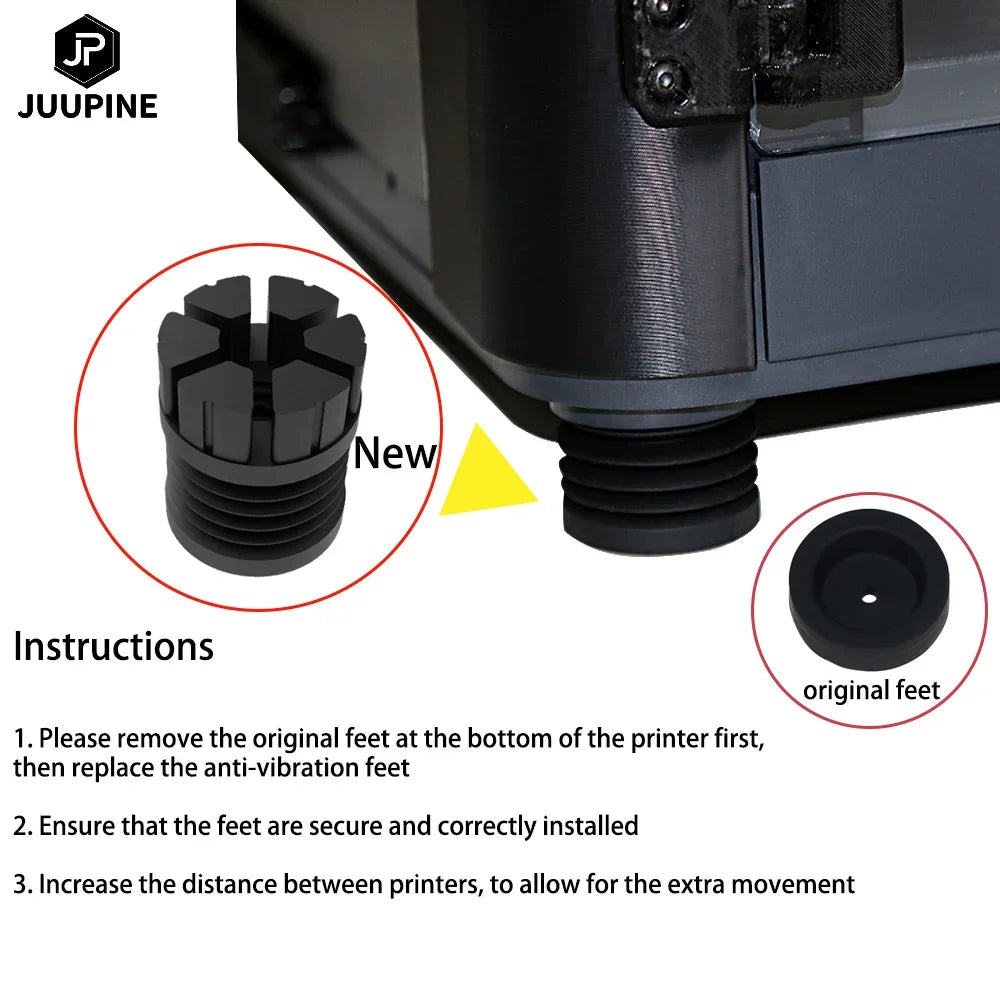 JP
JUUPINE

New

original feet

Instructions

1. Please remove the original feet at the bottom of the printer first, then replace the anti-vibration feet

2. Ensure that the feet are secure and correctly installed

3. Increase the distance between printers, to allow for the extra movement