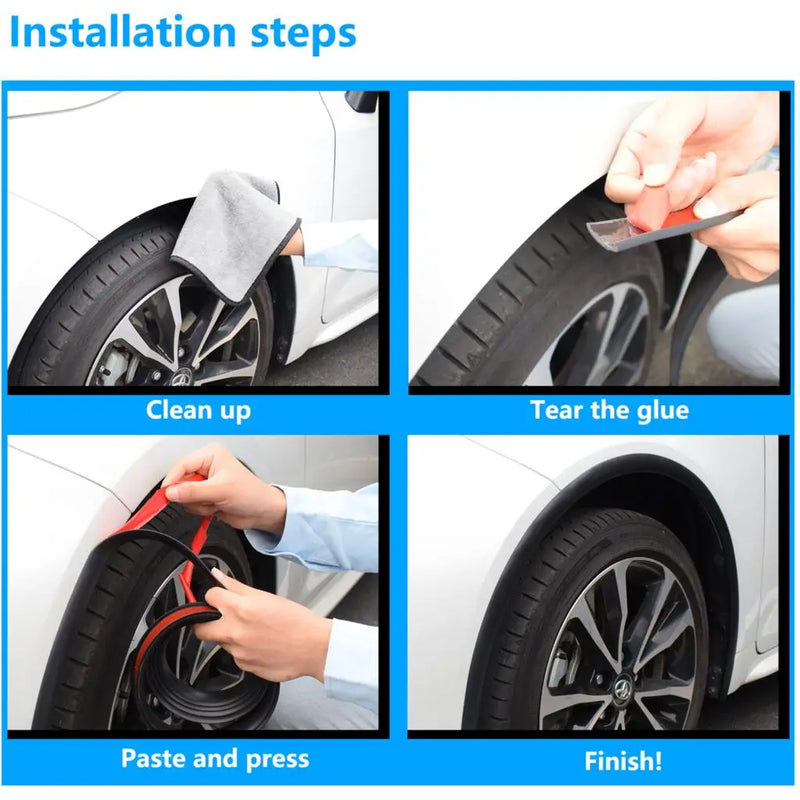 Installation steps

Clean up

Tear the glue

Paste and press

Finish!