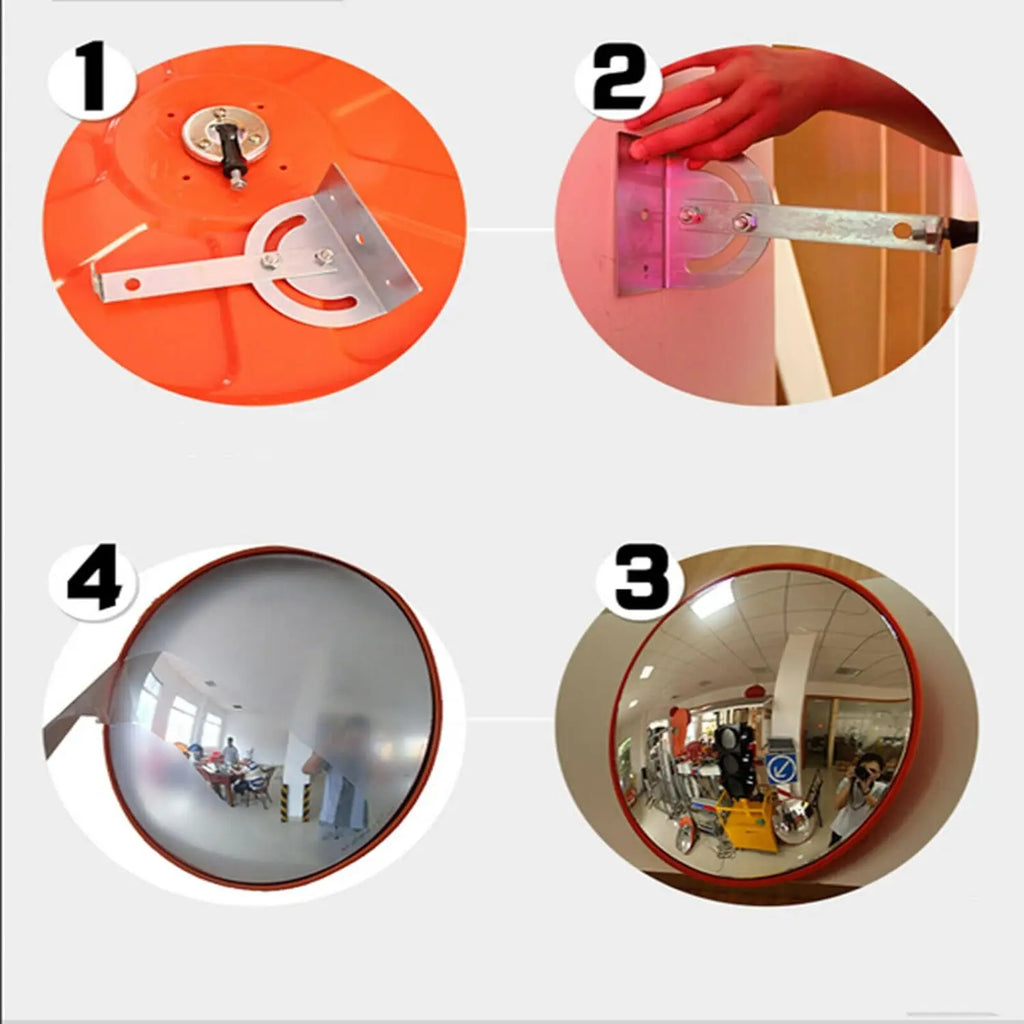 1

2

4

3