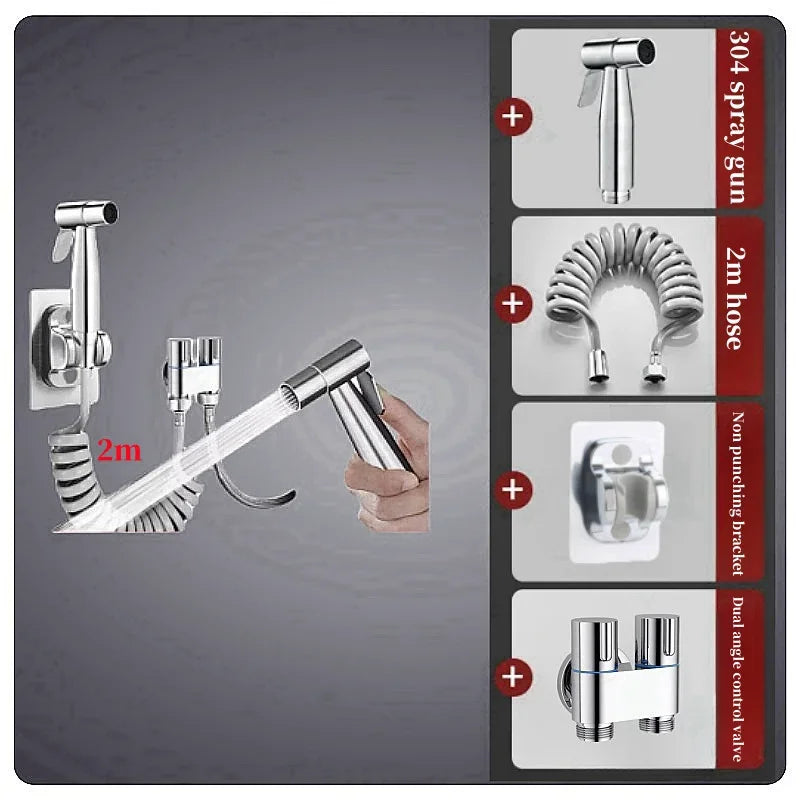 2m

+
304 spray gun

+
2m hose

+
Non punching bracket

+
Dual angle control valve