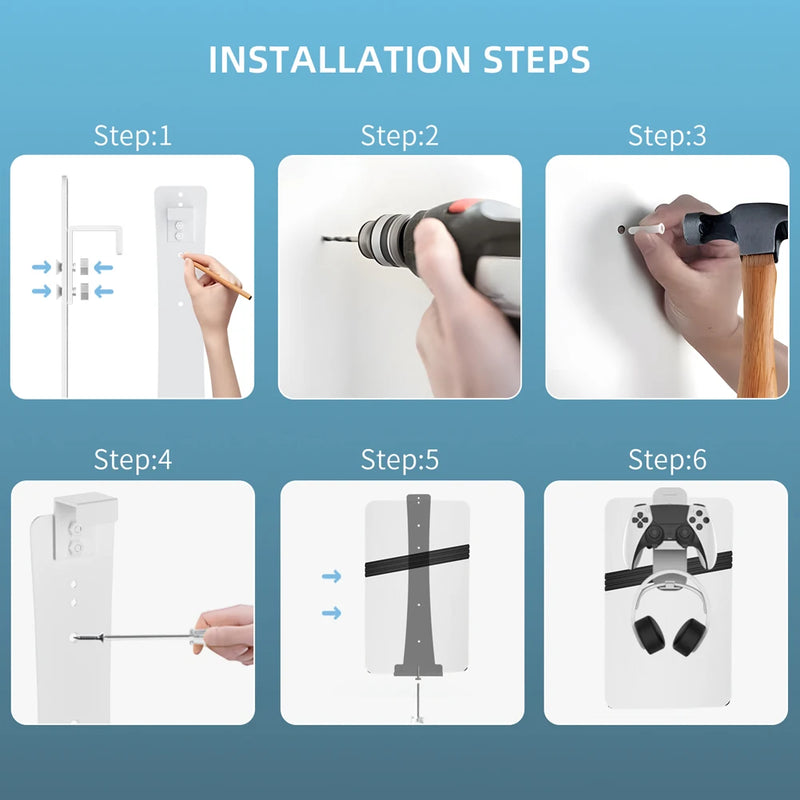 INSTALLATION STEPS

Step:1

Step:2

Step:3

Step:4

Step:5

Step:6