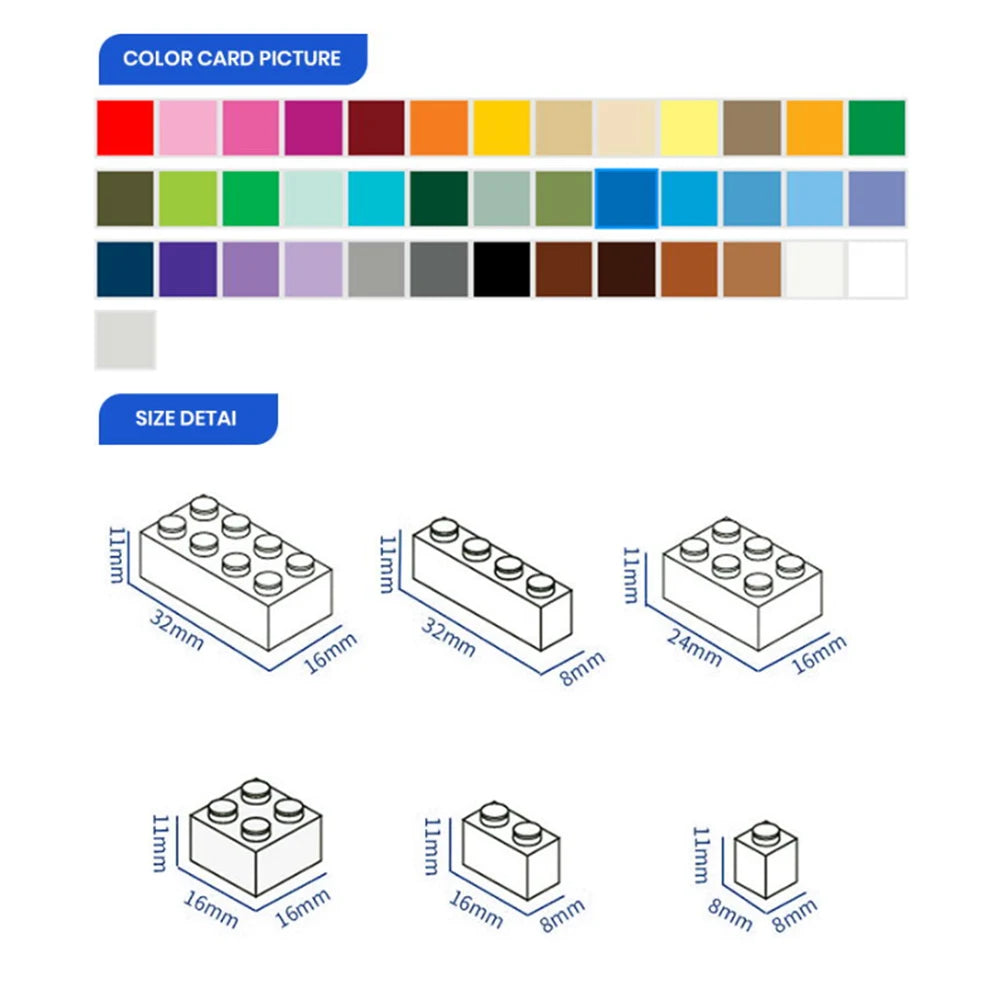 COLOR CARD PICTURE

SIZE DETAI

11mm
32mm
16mm

11mm
32mm
8mm

11mm
24mm
16mm

11mm
16mm
16mm

11mm
16mm
8mm

11mm
8mm
8mm