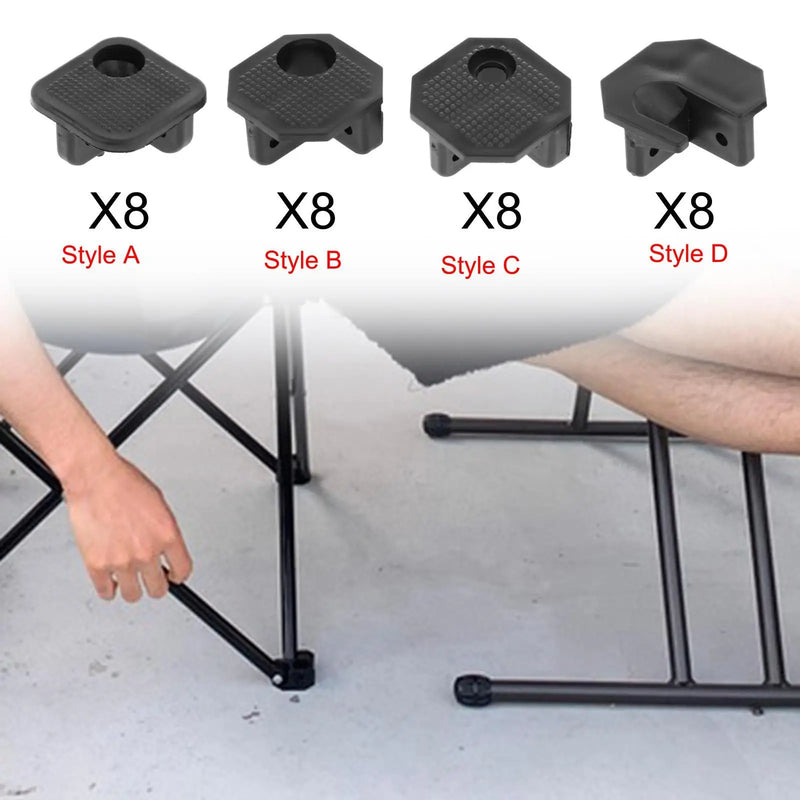 X8
Style A

X8
Style B

X8
Style C

X8
Style D