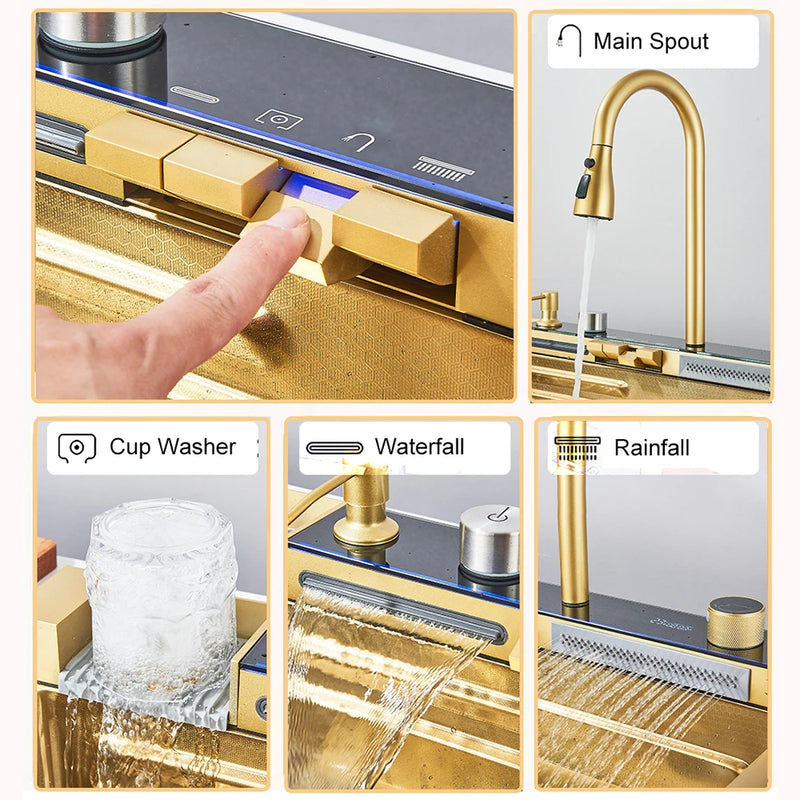 Main Spout

Cup Washer

Waterfall

Rainfall