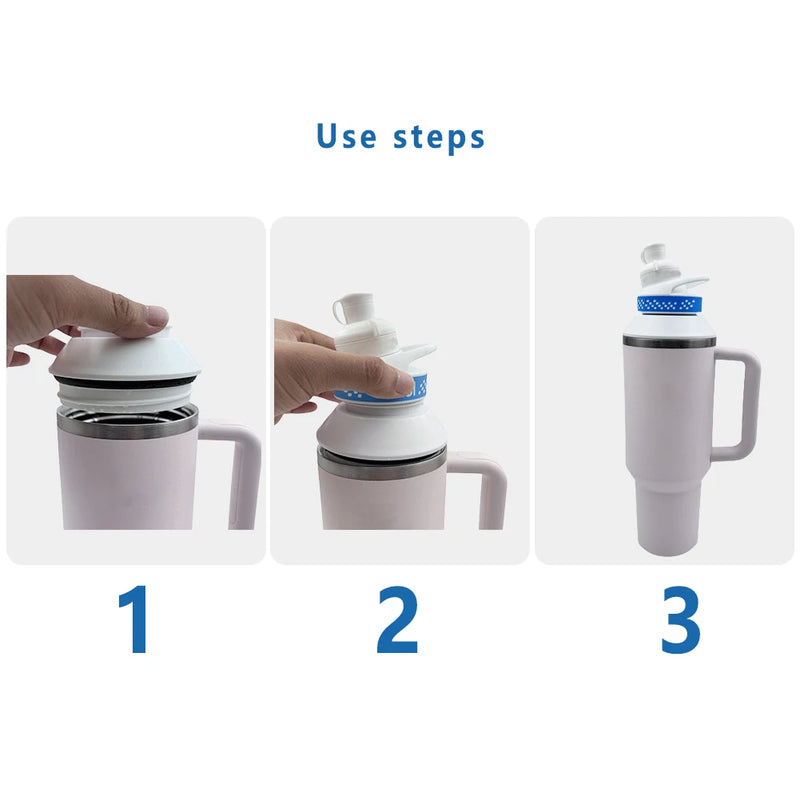 Use steps

1

2

3