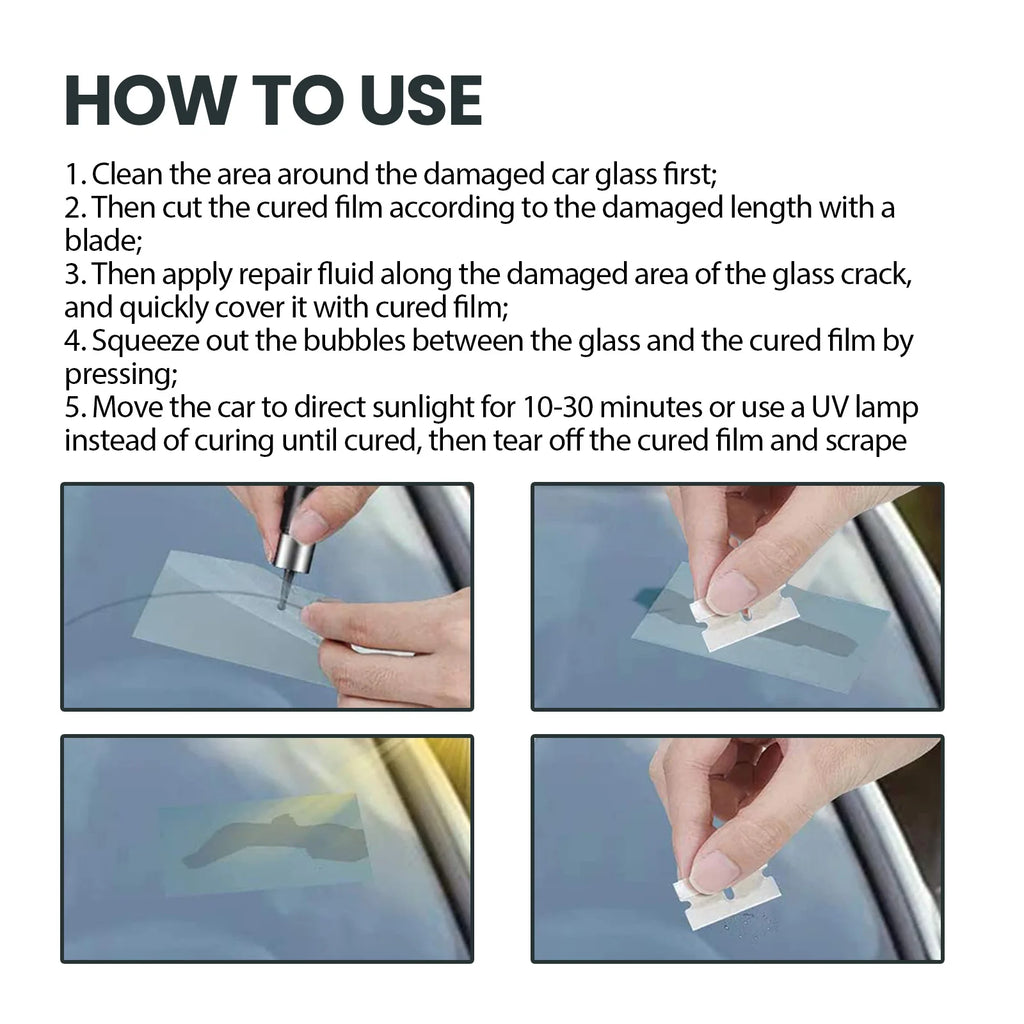 HOW TO USE

1. Clean the area around the damaged car glass first;
2. Then cut the cured film according to the damaged length with a blade;
3. Then apply repair fluid along the damaged area of the glass crack, and quickly cover it with cured film;
4. Squeeze out the bubbles between the glass and the cured film by pressing;
5. Move the car to direct sunlight for 10-30 minutes or use a UV lamp instead of curing until cured, then tear off the cured film and scrape