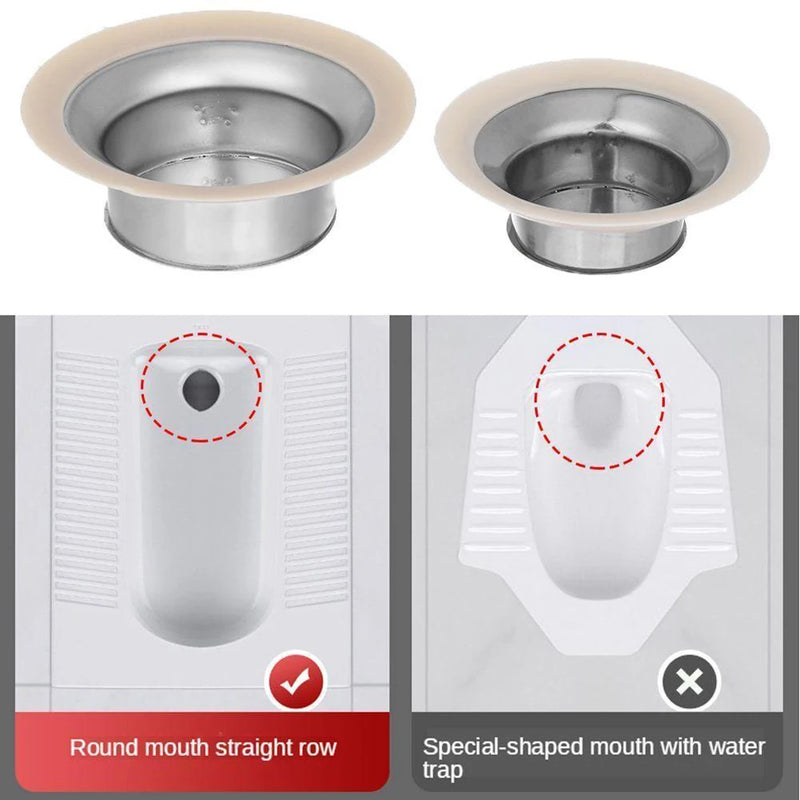 Round mouth straight row

Special-shaped mouth with water trap