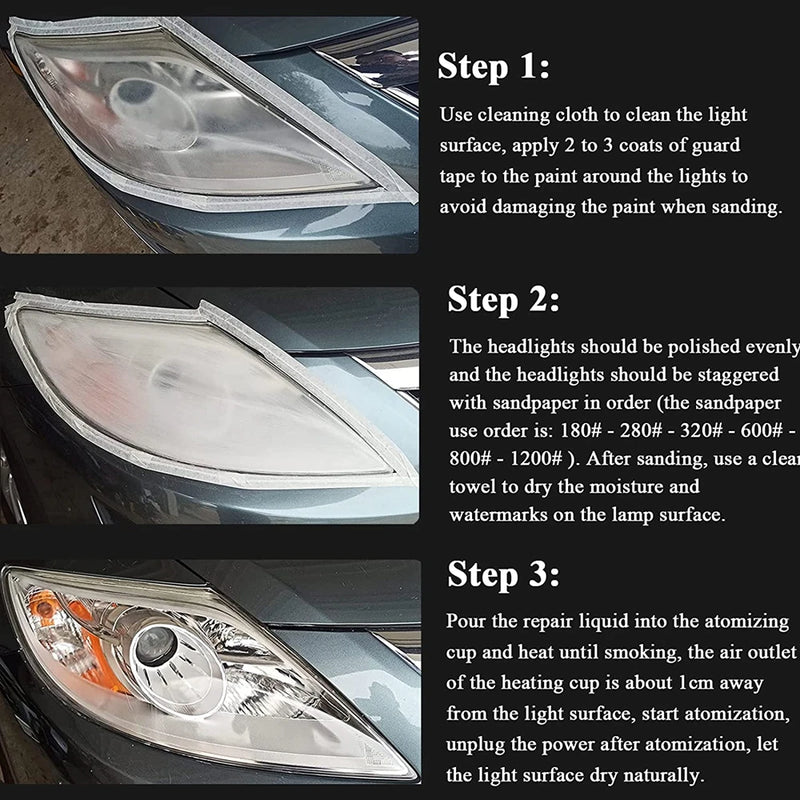 Step 1:

Use cleaning cloth to clean the light surface, apply 2 to 3 coats of guard tape to the paint around the lights to avoid damaging the paint when sanding.

Step 2:

The headlights should be polished evenly and the headlights should be staggered with sandpaper in order (the sandpaper use order is: 180# - 280# - 320# - 600# - 800# - 1200# ). After sanding, use a clean towel to dry the moisture and watermarks on the lamp surface.

Step 3:

Pour the repair liquid into the atomizing cup and heat until smoking, the air outlet of the heating cup is about 1cm away from the light surface, start atomization, unplug the power after atomization, let the light surface dry naturally.