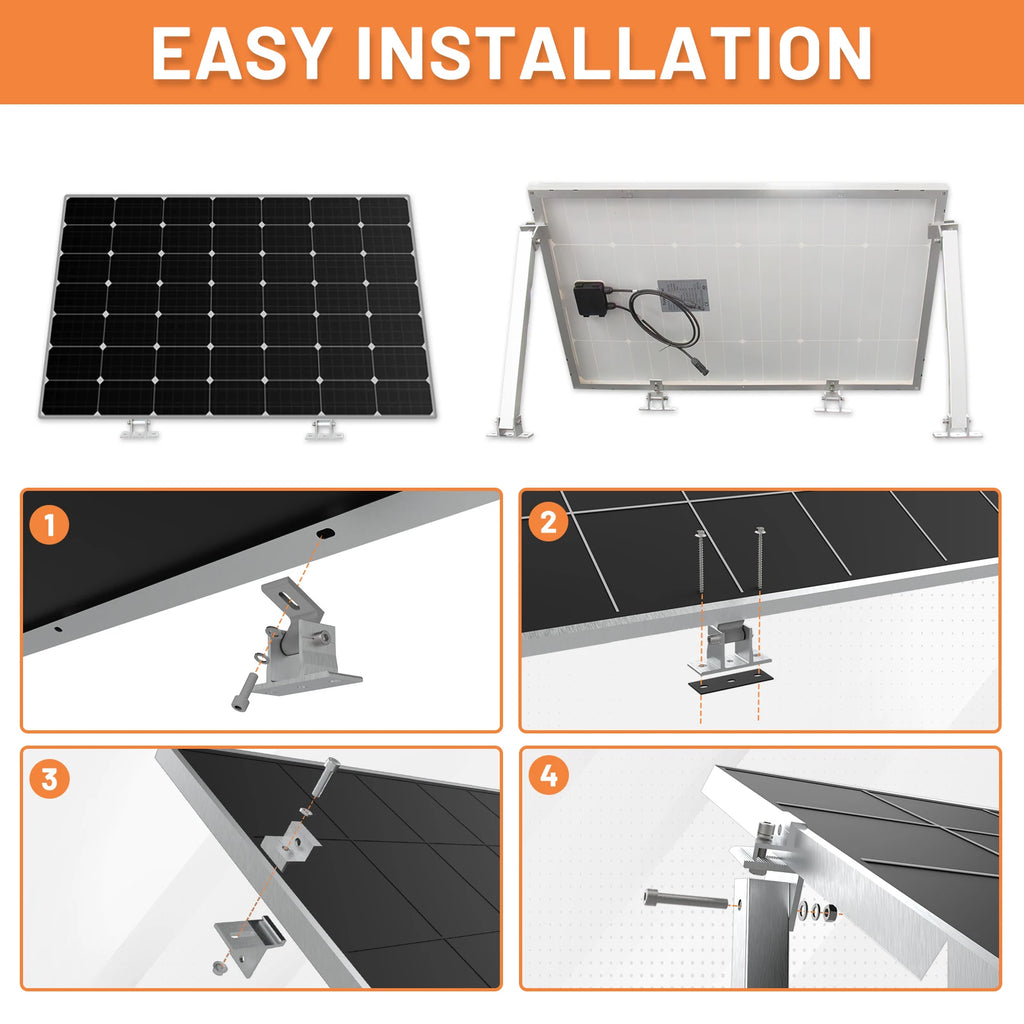 EASY INSTALLATION

1

2

3

4