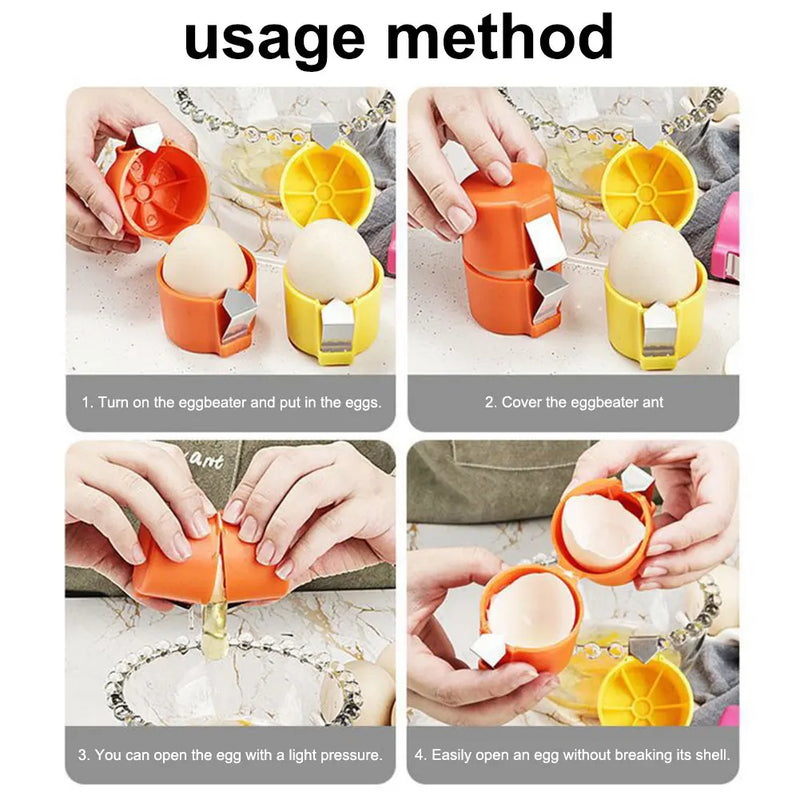 usage method

1. Turn on the eggbeater and put in the eggs.

2. Cover the eggbeater ant

ant

3. You can open the egg with a light pressure.

4. Easily open an egg without breaking its shell.