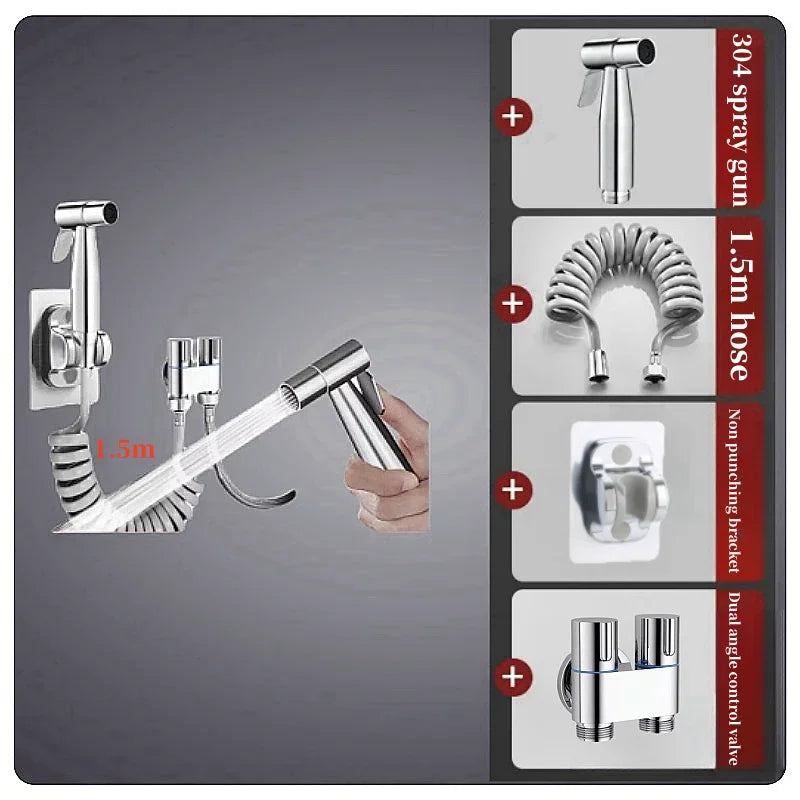 1.5m

+

304 spray gun

+

1.5m hose

+

Non punching bracket

+

Dual angle control valve