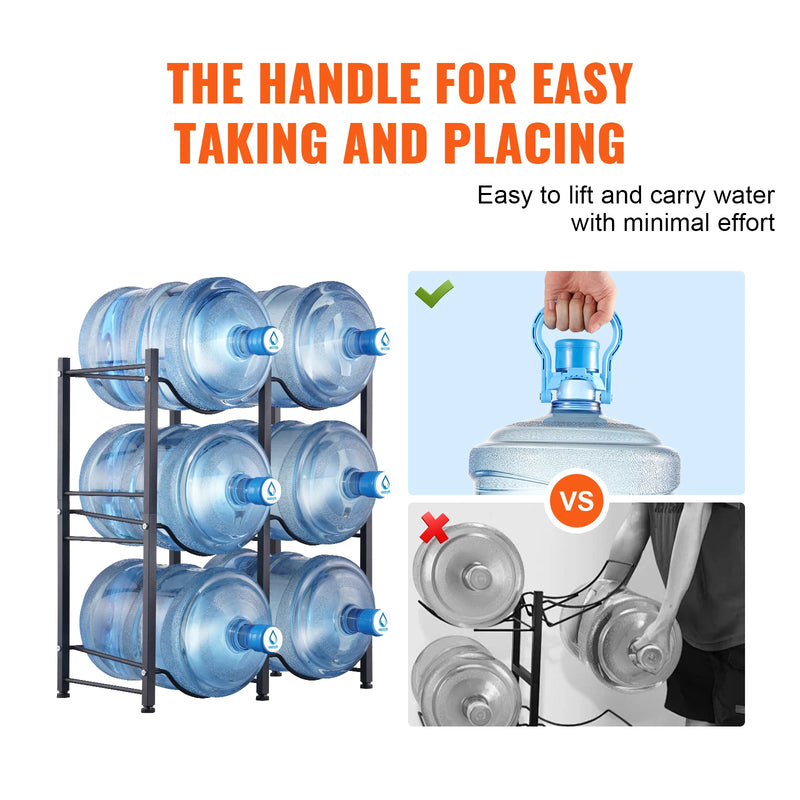 THE HANDLE FOR EASY TAKING AND PLACING

Easy to lift and carry water with minimal effort

VS