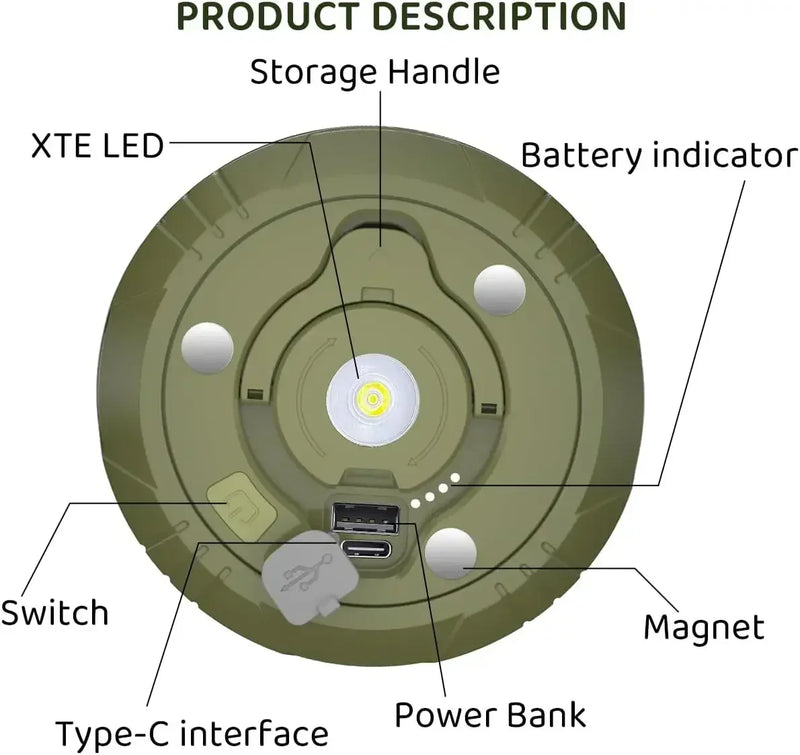 PRODUCT DESCRIPTION

Storage Handle

XTE LED

Battery indicator

Switch

Magnet

Type-C interface

Power Bank