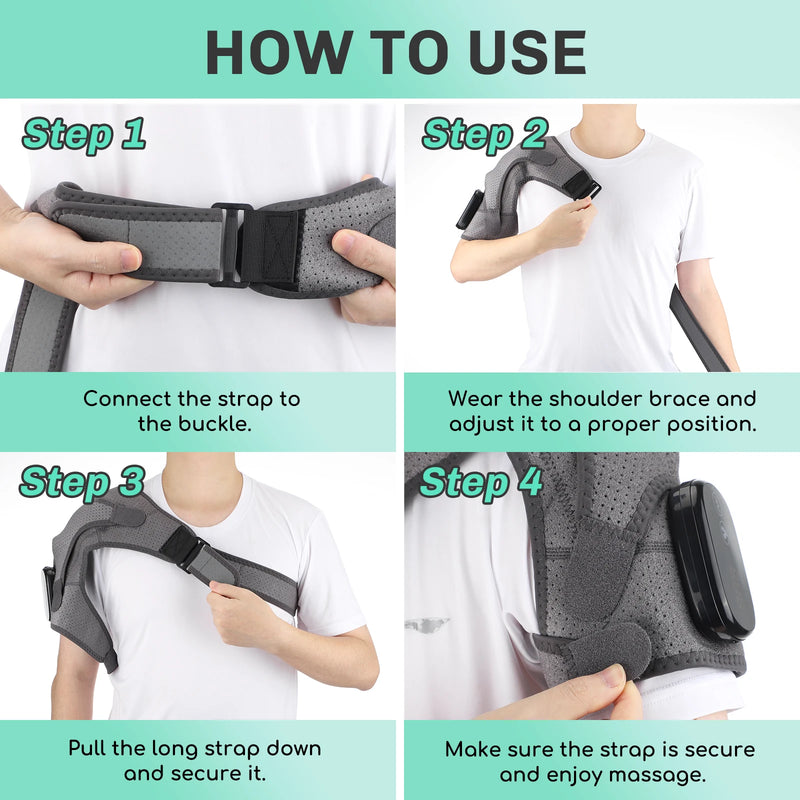 HOW TO USE

Step 1

Connect the strap to the buckle.

Step 2

Wear the shoulder brace and adjust it to a proper position.

Step 3

Pull the long strap down and secure it.

Step 4

Make sure the strap is secure and enjoy massage.