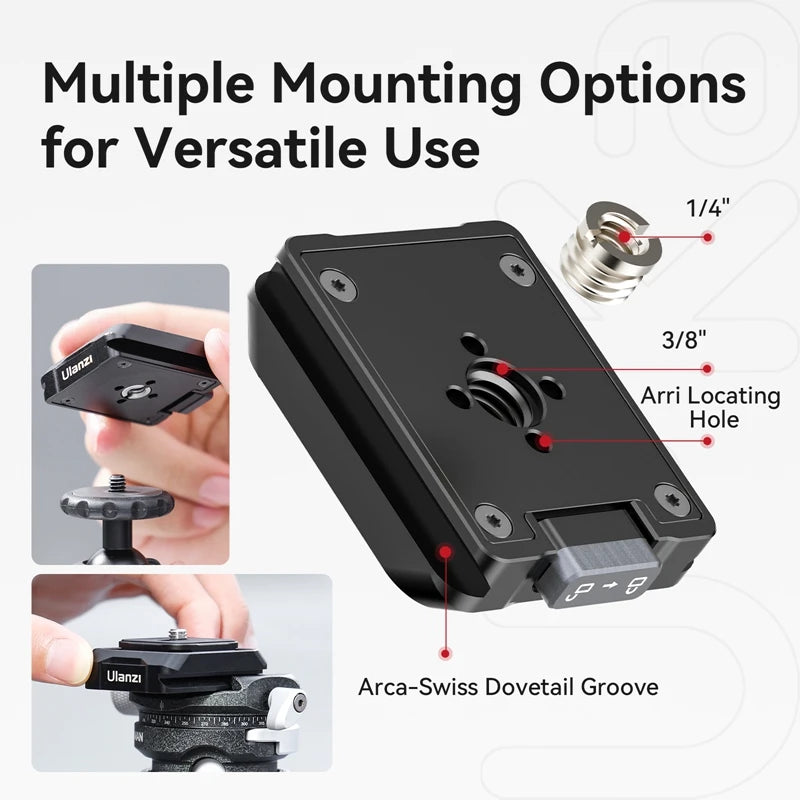 Multiple Mounting Options for Versatile Use

1/4"

3/8"

Arri Locating Hole

Ulanzi

Ulanzi

Arca-Swiss Dovetail Groove