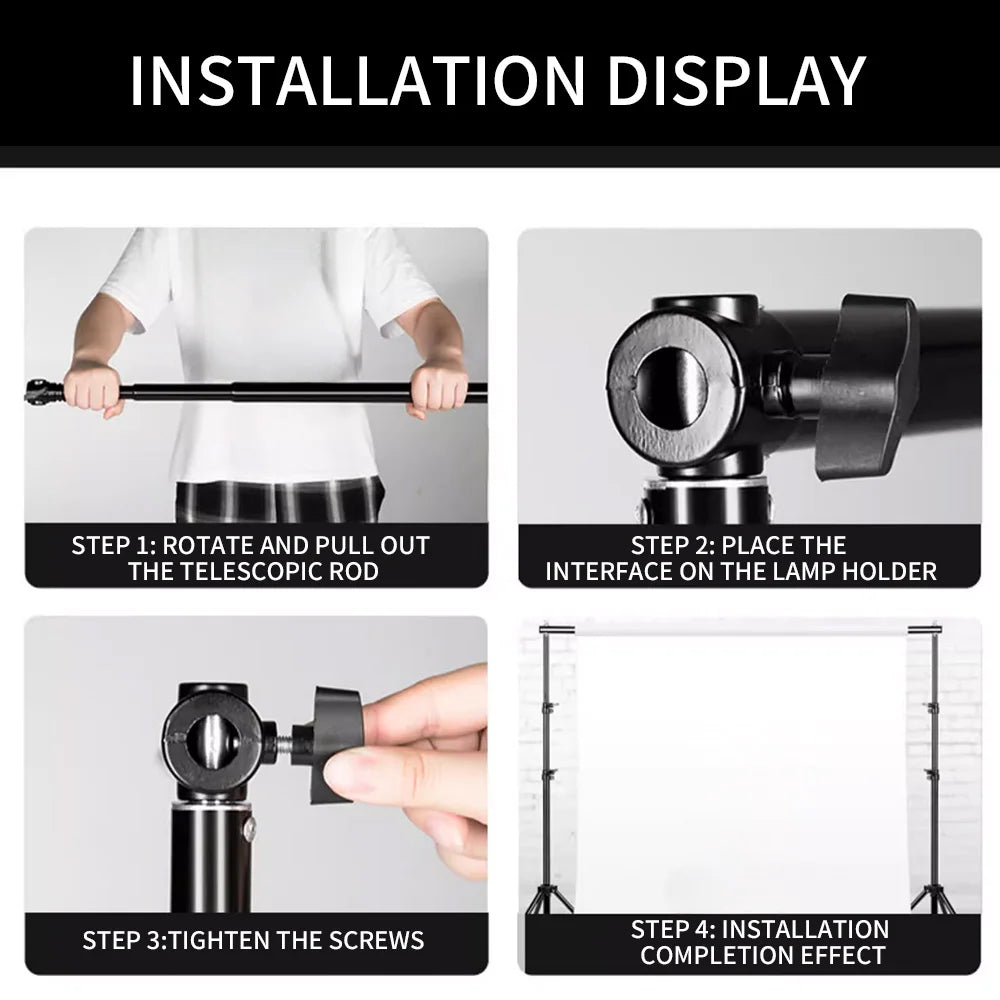 INSTALLATION DISPLAY

STEP 1: ROTATE AND PULL OUT THE TELESCOPIC ROD

STEP 2: PLACE THE INTERFACE ON THE LAMP HOLDER

STEP 3:TIGHTEN THE SCREWS

STEP 4: INSTALLATION COMPLETION EFFECT