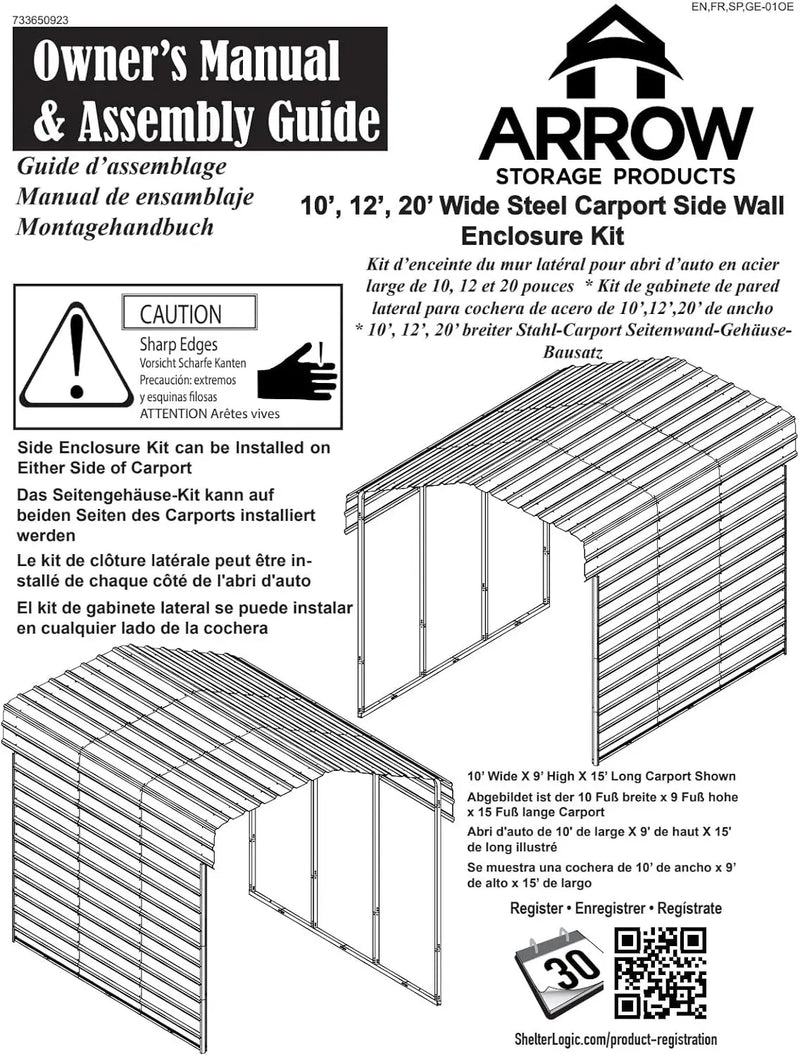 733650923

EN,FR,SP,GE-01OE

Owner's Manual & Assembly Guide

Guide d'assemblage
Manual de ensamblaje
Montagehandbuch

ARROW
STORAGE PRODUCTS

10', 12', 20' Wide Steel Carport Side Wall Enclosure Kit

Kit d'enceinte du mur latéral pour abri d'auto en acier large de 10, 12 et 20 pouces * Kit de gabinete de pared lateral para cochera de acero de 10',12',20' de ancho * 10', 12', 20' breiter Stahl-Carport Seitenwand-Gehäuse-Bausatz

CAUTION
Sharp Edges
Vorsicht Scharfe Kanten
Precaución: extremos y esquinas filosas
ATTENTION Arêtes vives

Side Enclosure Kit can be Installed on Either Side of Carport

Das Seitengehäuse-Kit kann auf beiden Seiten des Carports installiert werden

Le kit de clôture latérale peut être installé de chaque côté de l'abri d'auto

El kit de gabinete lateral se puede instalar en cualquier lado de la cochera

10' Wide X 9' High X 15' Long Carport Shown

Abgebildet ist der 10 Fuß breite x 9 Fuß hohe x 15 Fuß lange Carport

Abri d'auto de 10' de large X 9' de haut X 15' de long illustré

Se muestra una cochera de 10' de ancho x 9' de alto x 15' de largo

Register • Enregistrer • Regístrate

30

ShelterLogic.com/product-registration