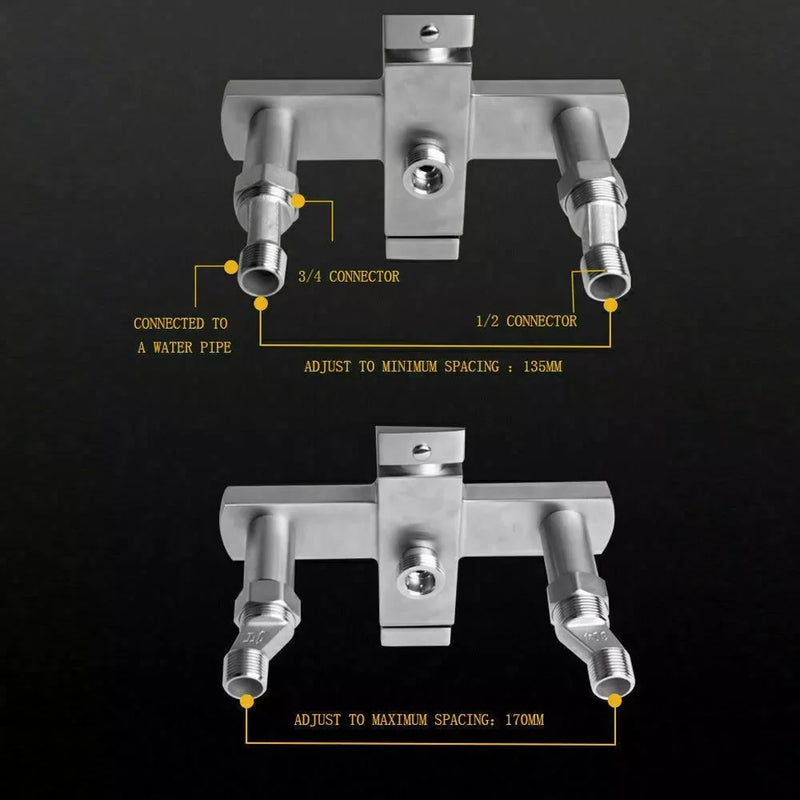 3/4 CONNECTOR

CONNECTED TO A WATER PIPE

1/2 CONNECTOR

ADJUST TO MINIMUM SPACING : 135MM

ADJUST TO MAXIMUM SPACING: 170MM