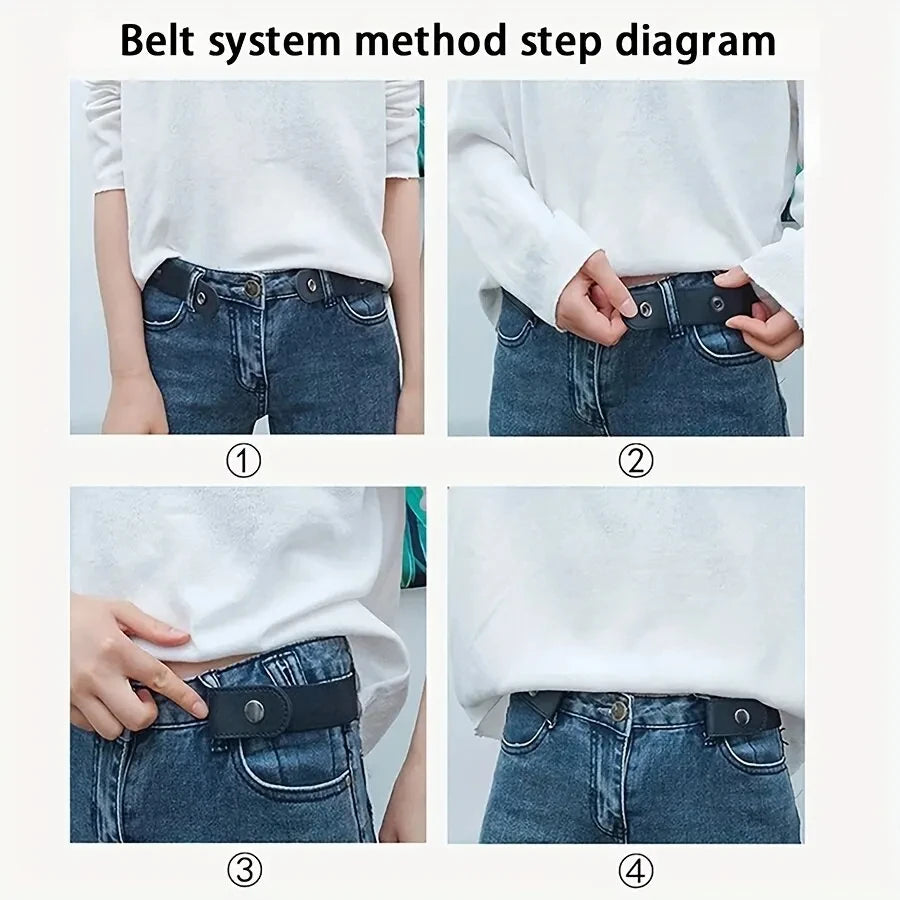 Belt system method step diagram

①

②

③

④