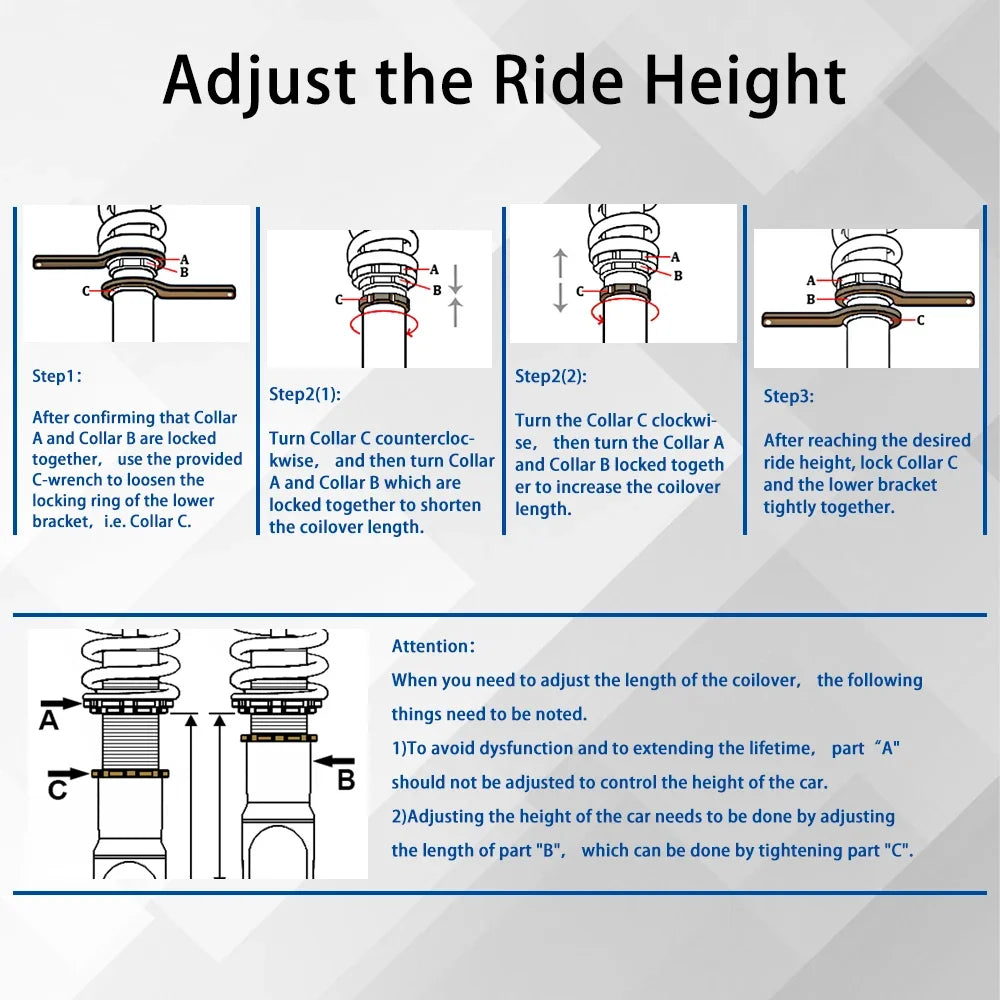 Adjust the Ride Height

A
B
C

Step1:

After confirming that Collar A and Collar B are locked together, use the provided C-wrench to loosen the locking ring of the lower bracket, i.e. Collar C.

A
B
C

Step2(1):

Turn Collar C counterclockwise, and then turn Collar A and Collar B which are locked together to shorten the coilover length.

A
B
C

Step2(2):

Turn the Collar C clockwise, then turn the Collar A and Collar B locked together to increase the coilover length.

A
B
C

Step3:

After reaching the desired ride height, lock Collar C and the lower bracket tightly together.

A
C
B

Attention:

When you need to adjust the length of the coilover, the following things need to be noted.

1)To avoid dysfunction and to extending the lifetime, part "A" should not be adjusted to control the height of the car.

2)Adjusting the height of the car needs to be done by adjusting the length of part "B", which can be done by tightening part "C".