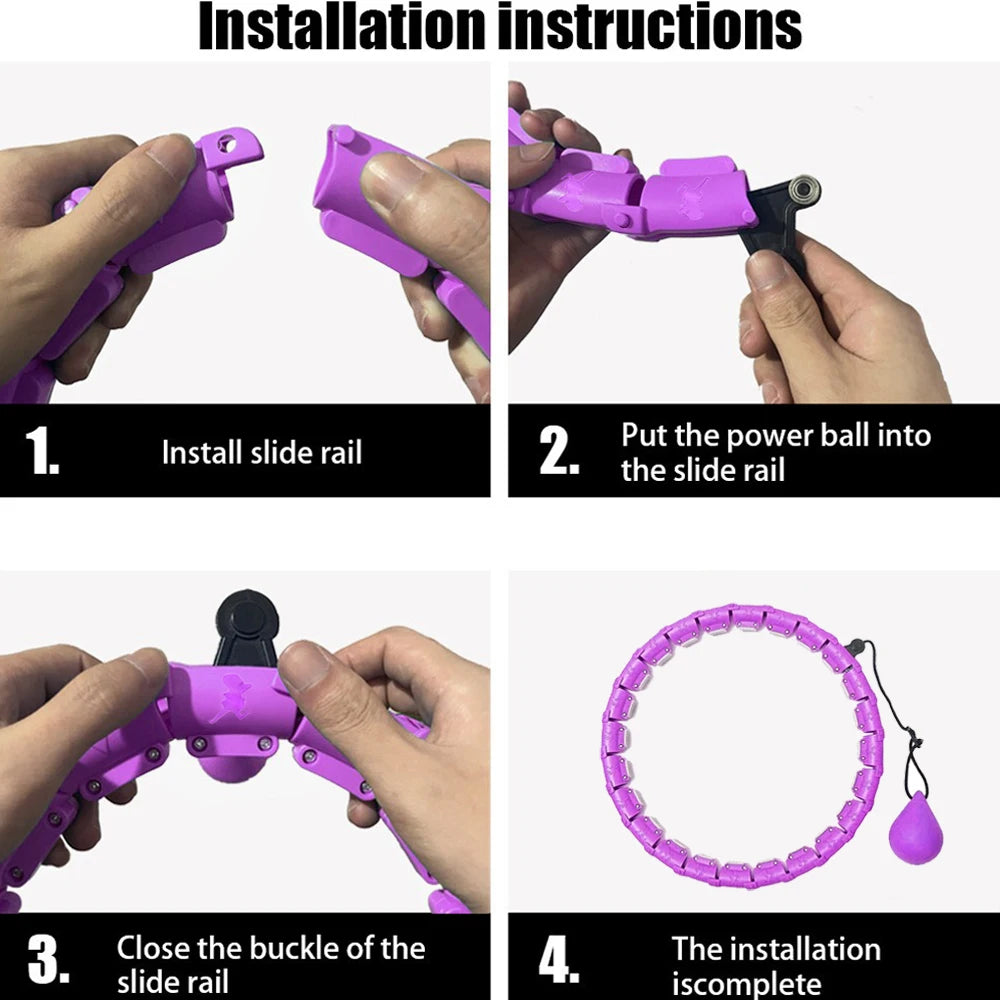 Installation instructions

1. Install slide rail

2. Put the power ball into the slide rail

3. Close the buckle of the slide rail

4. The installation iscomplete