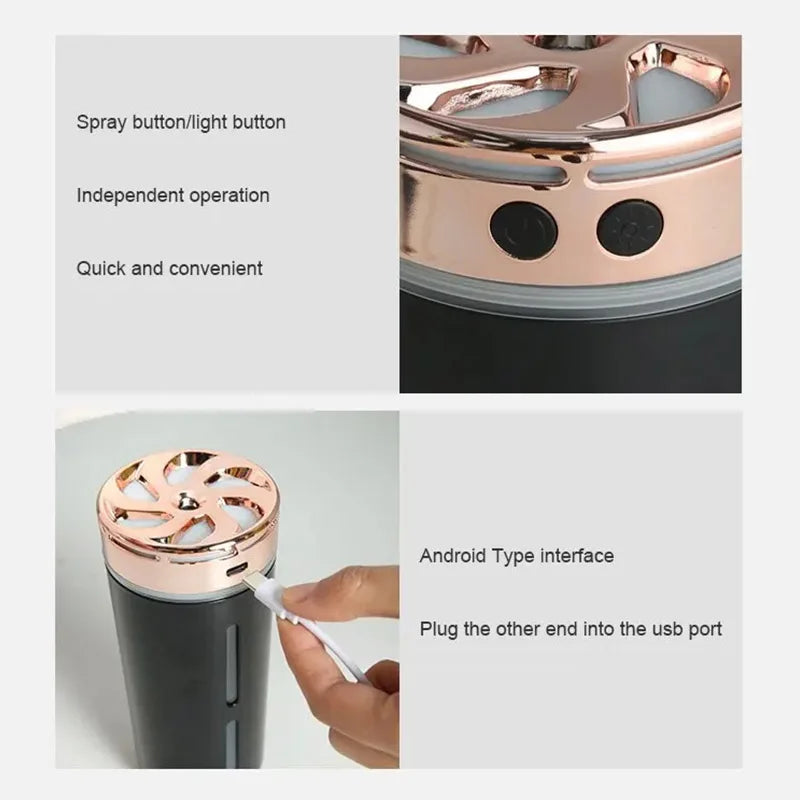 Spray button/light button

Independent operation

Quick and convenient

Android Type interface

Plug the other end into the usb port