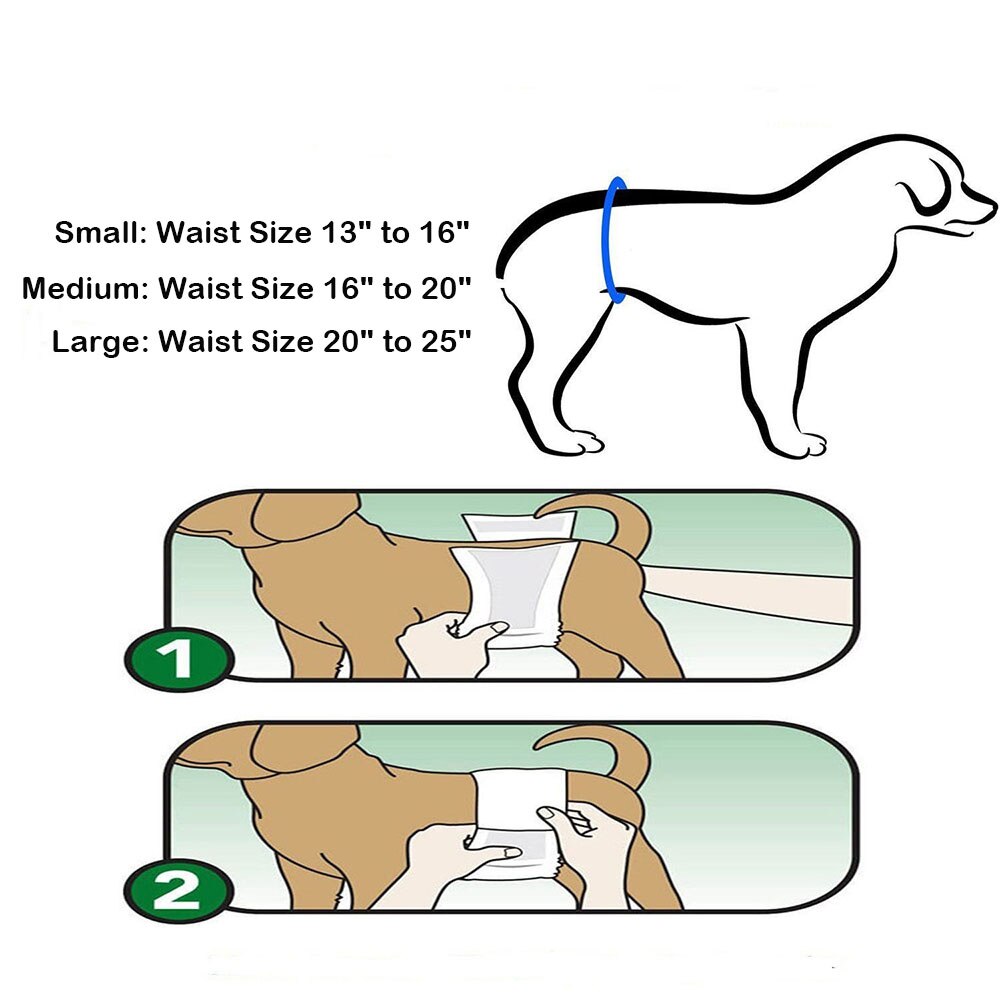 Small: Waist Size 13" to 16"
Medium: Waist Size 16" to 20"
Large: Waist Size 20" to 25"

1

2